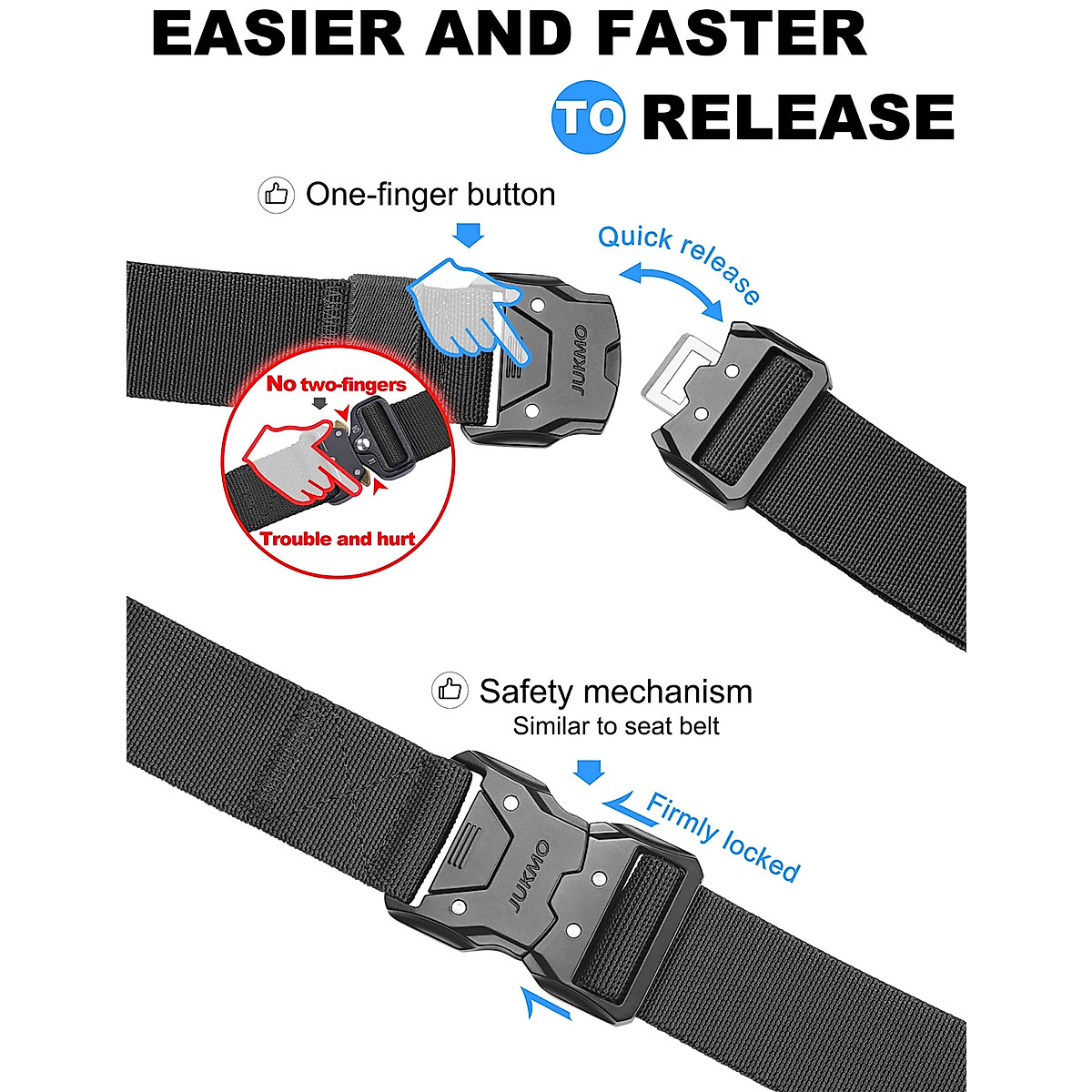 EASIER AND FASTER TO RELEASE

One-finger button

Quick release

JUKMO

No two-fingers

Trouble and hurt

Safety mechanism
Similar to seat belt

Firmly locked

JUKMO