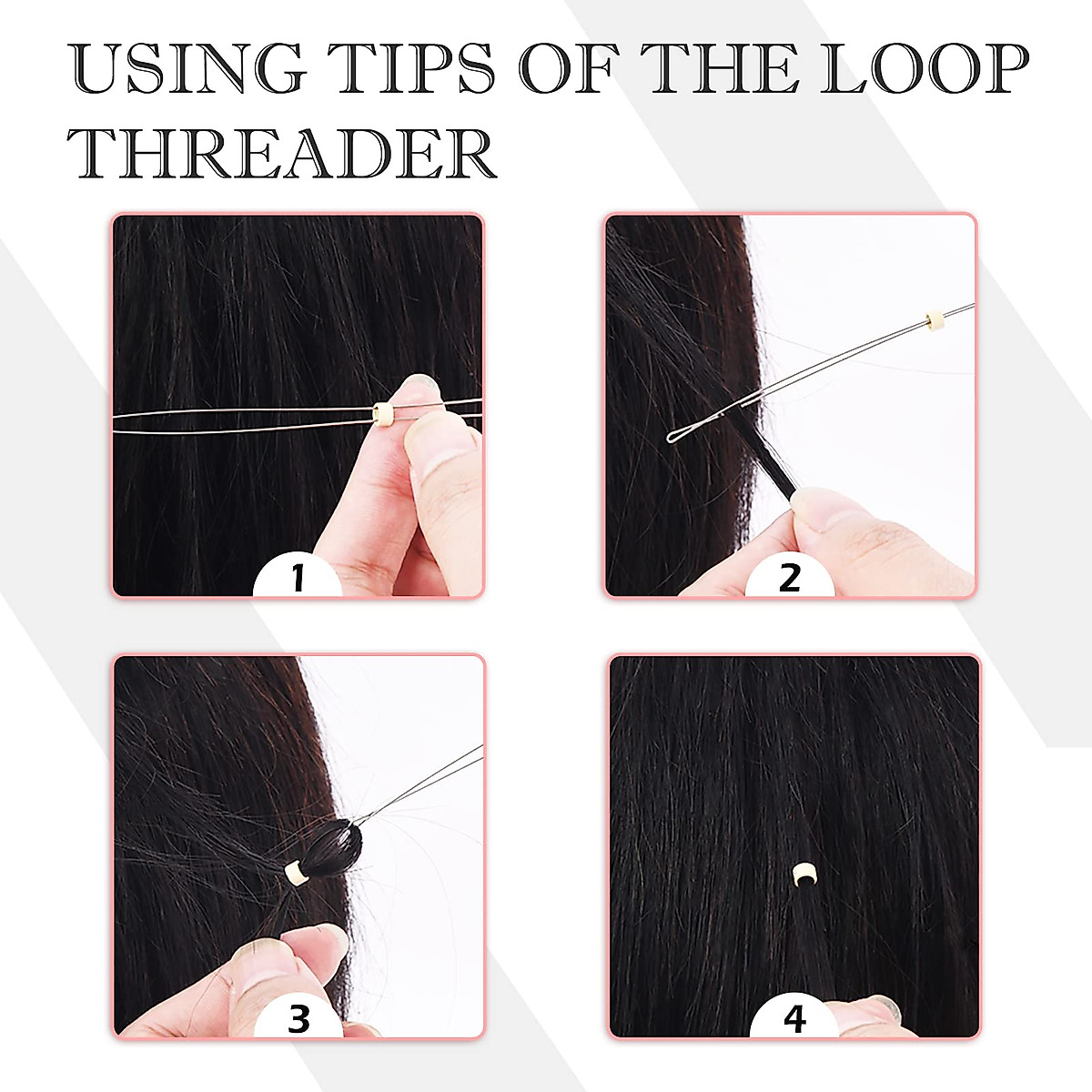 USING TIPS OF THE LOOP THREADER

1

2

3

4