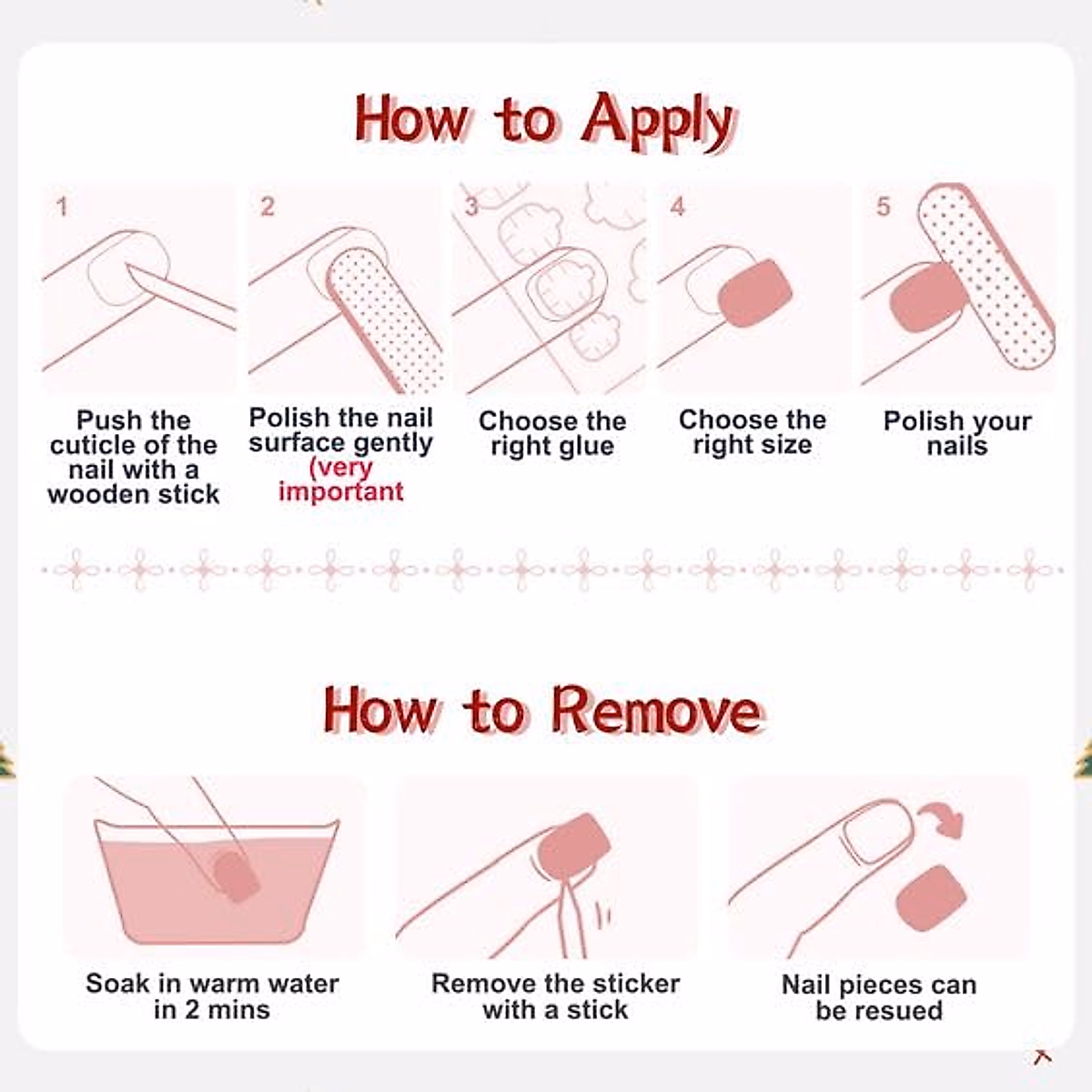 How to Apply

1

Push the cuticle of the nail with a wooden stick

2

Polish the nail surface gently (very important

3

Choose the right glue

4

Choose the right size

5

Polish your nails

How to Remove

Soak in warm water in 2 mins

Remove the sticker with a stick

Nail pieces can be resued