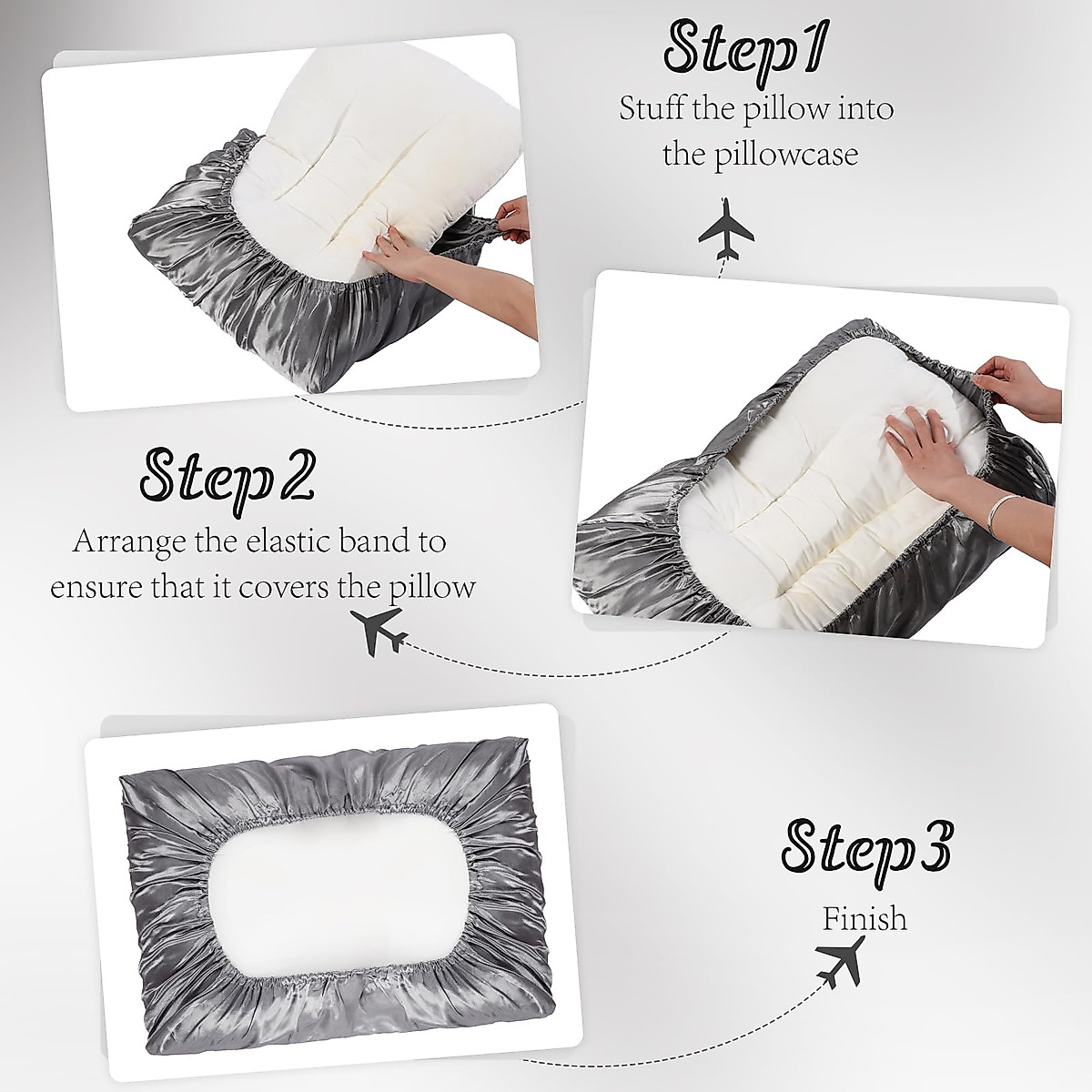 Step1
Stuff the pillow into the pillowcase

Step2
Arrange the elastic band to ensure that it covers the pillow

Step3
Finish