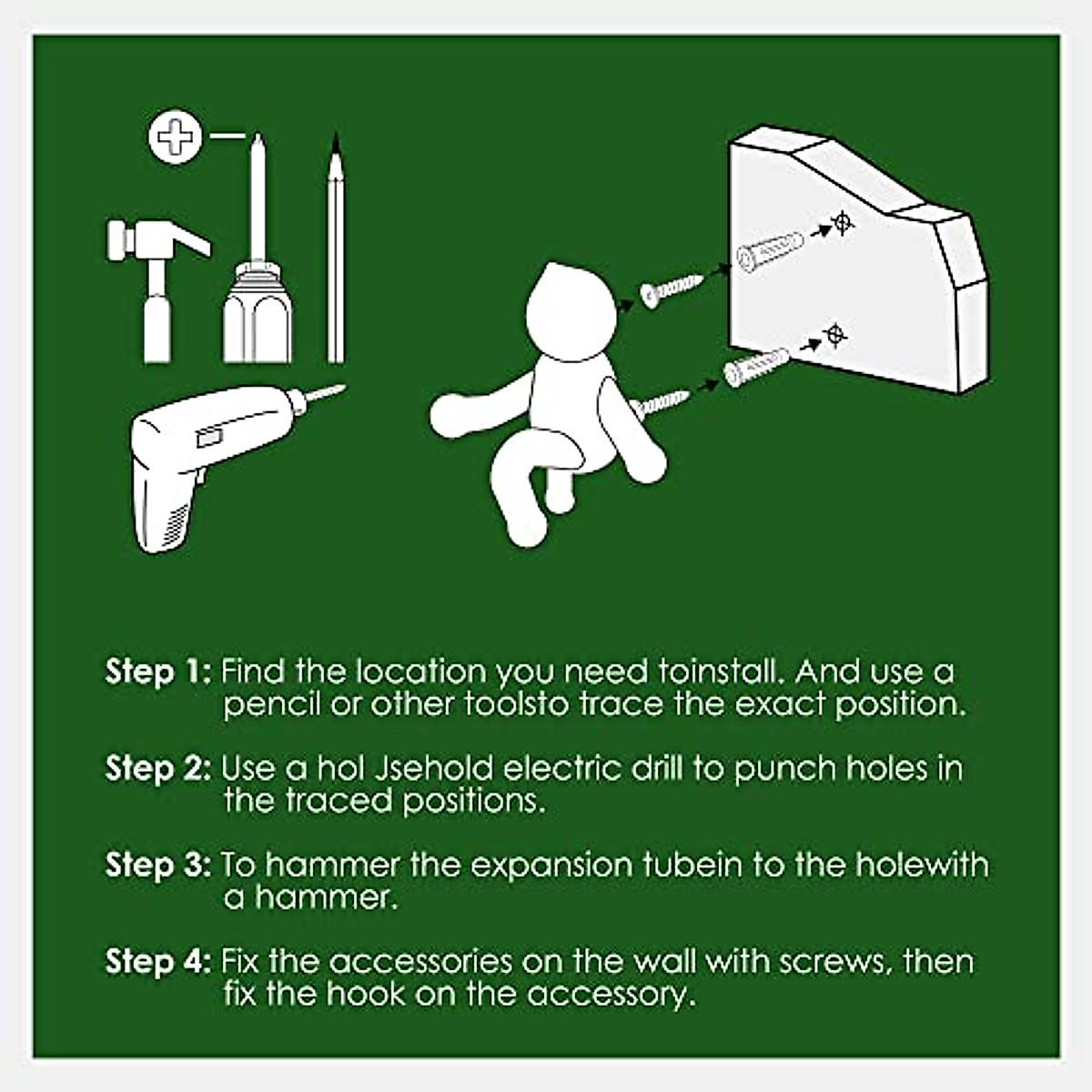 Step 1: Find the location you need toinstall. And use a pencil or other toolsto trace the exact position.

Step 2: Use a hol Jsehold electric drill to punch holes in the traced positions.

Step 3: To hammer the expansion tubein to the holewith a hammer.

Step 4: Fix the accessories on the wall with screws, then fix the hook on the accessory.