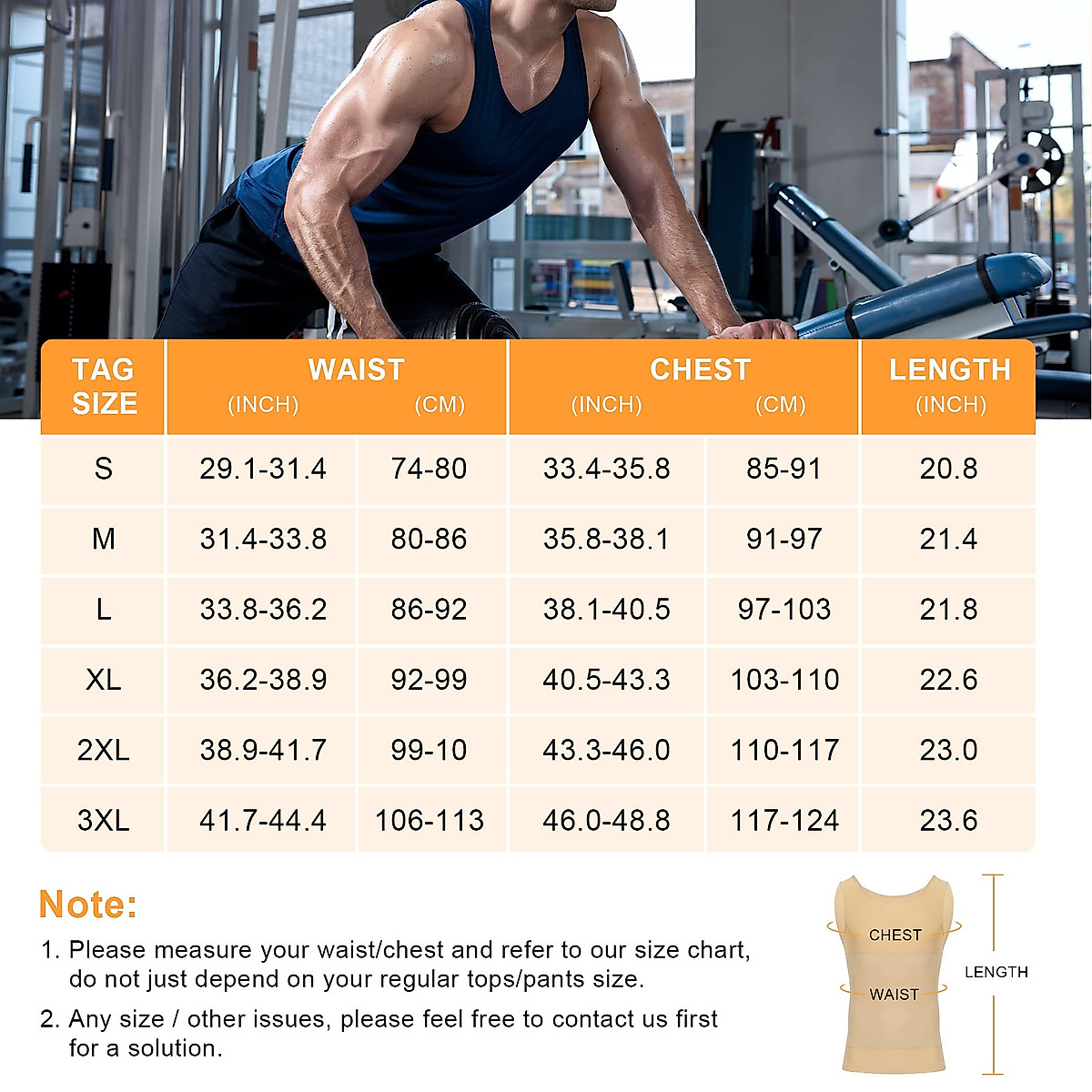 | TAG SIZE | WAIST (INCH) | WAIST (CM) | CHEST (INCH) | CHEST (CM) | LENGTH (INCH) |
|---|---|---|---|---|---|
| S | 29.1-31.4 | 74-80 | 33.4-35.8 | 85-91 | 20.8 |
| M | 31.4-33.8 | 80-86 | 35.8-38.1 | 91-97 | 21.4 |
| L | 33.8-36.2 | 86-92 | 38.1-40.5 | 97-103 | 21.8 |
| XL | 36.2-38.9 | 92-99 | 40.5-43.3 | 103-110 | 22.6 |
| 2XL | 38.9-41.7 | 99-10 | 43.3-46.0 | 110-117 | 23.0 |
| 3XL | 41.7-44.4 | 106-113 | 46.0-48.8 | 117-124 | 23.6 |

Note:

1. Please measure your waist/chest and refer to our size chart, do not just depend on your regular tops/pants size.

2. Any size / other issues, please feel free to contact us first for a solution.

CHEST
WAIST
LENGTH