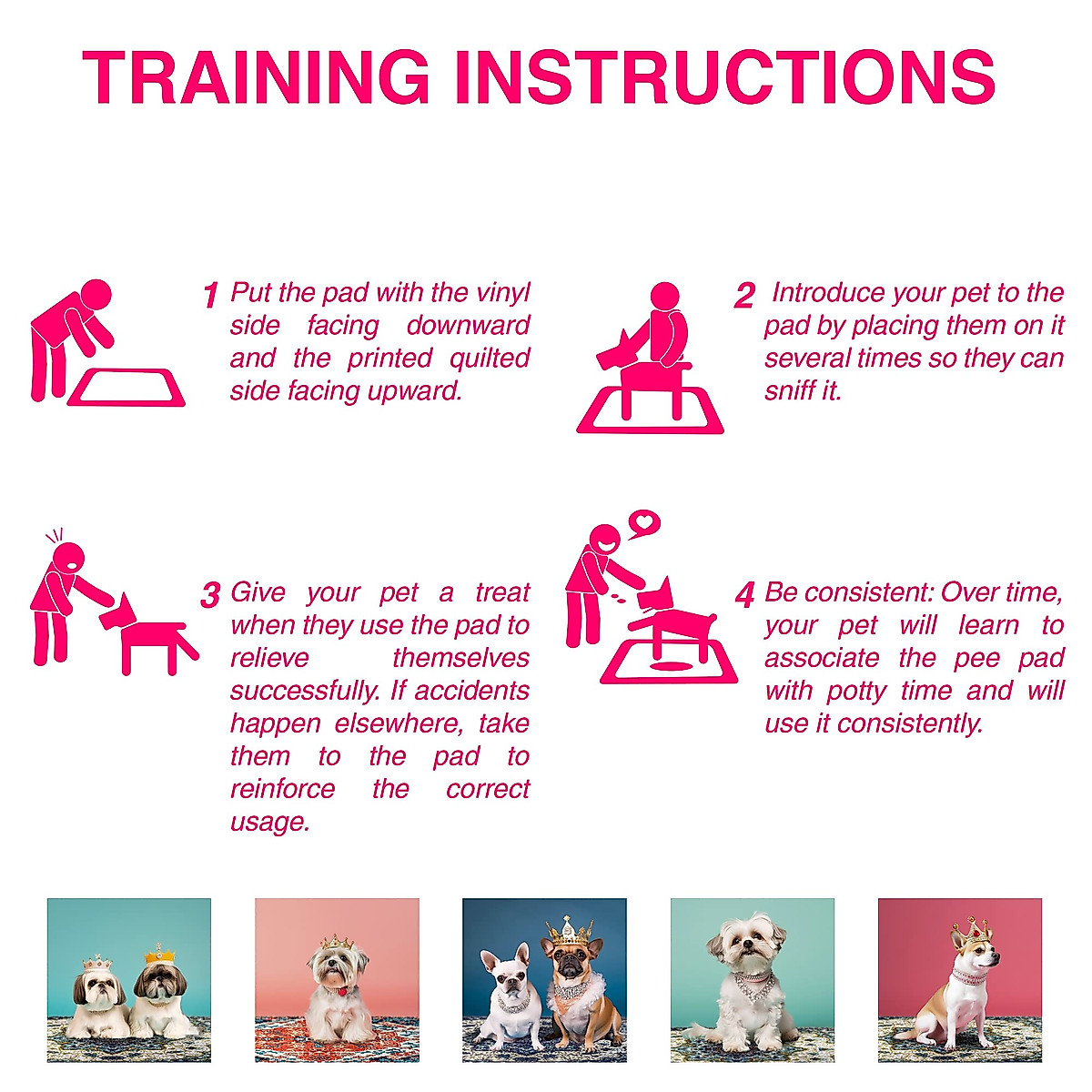 TRAINING INSTRUCTIONS

1 Put the pad with the vinyl side facing downward and the printed quilted side facing upward.

2 Introduce your pet to the pad by placing them on it several times so they can sniff it.

3 Give your pet a treat when they use the pad to relieve themselves successfully. If accidents happen elsewhere, take them to the pad to reinforce the correct usage.

4 Be consistent: Over time, your pet will learn to associate the pee pad with potty time and will use it consistently.