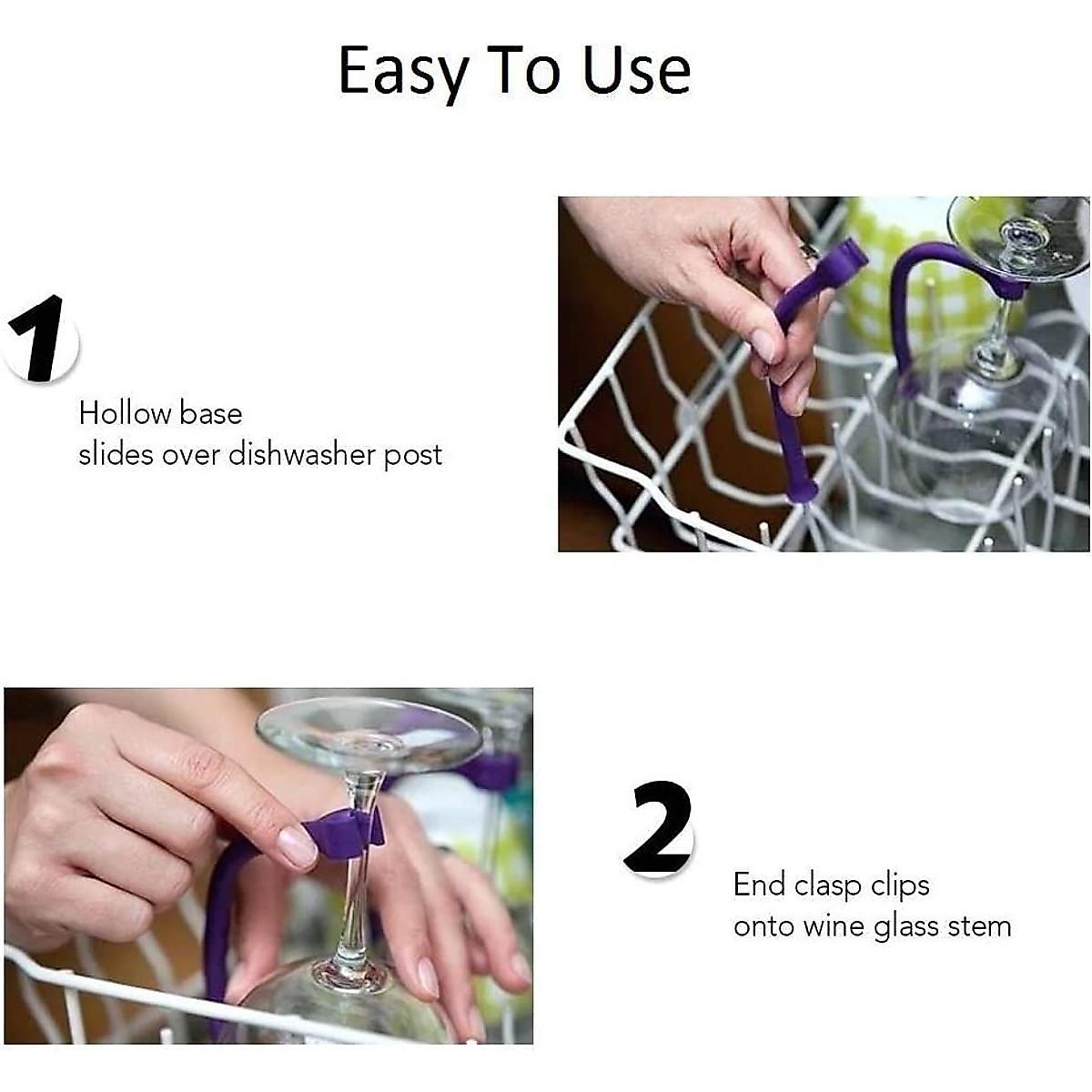 Easy To Use

1

Hollow base
slides over dishwasher post

2

End clasp clips
onto wine glass stem