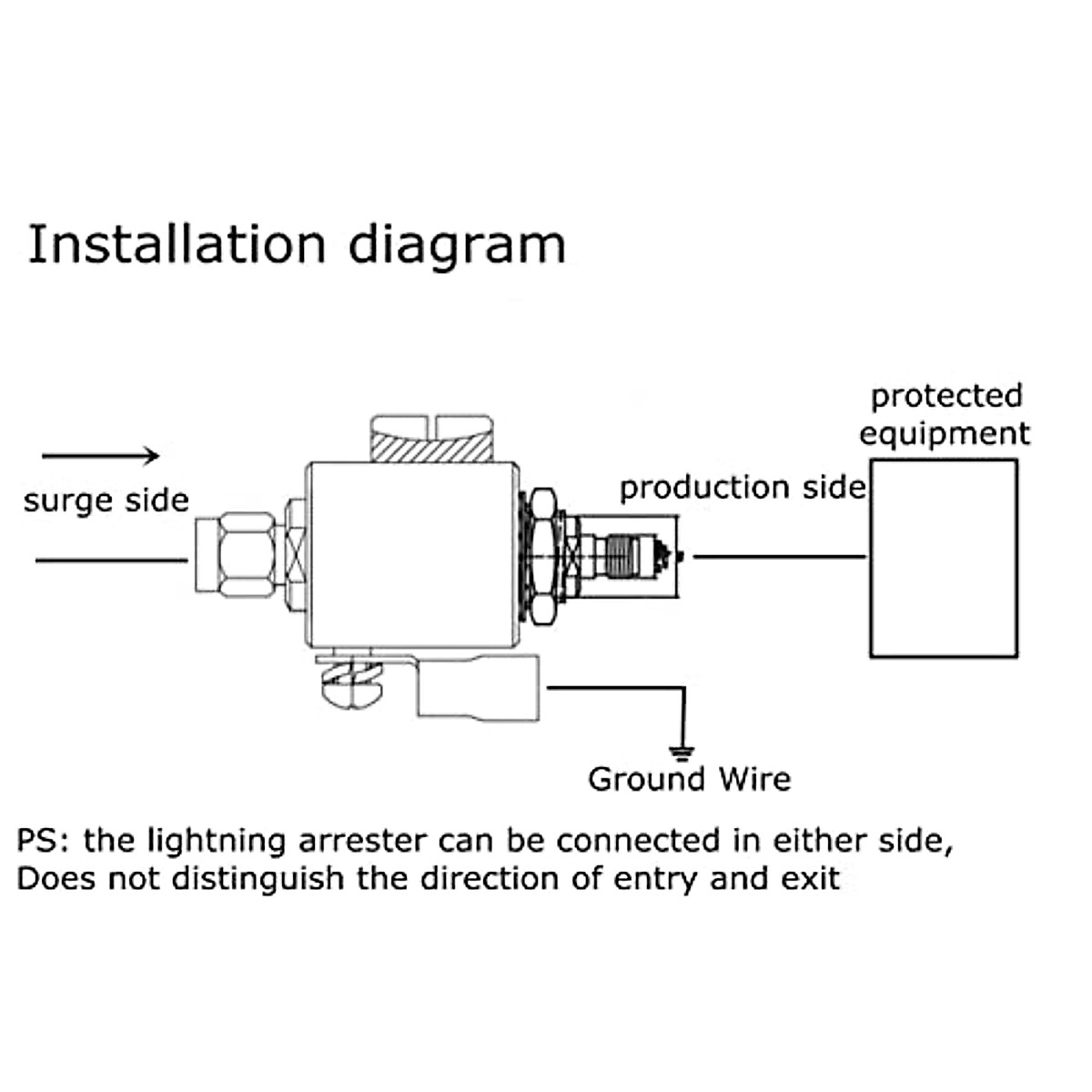 Installation diagram

surge side

production side

protected equipment

Ground Wire

PS: the lightning arrester can be connected in either side, Does not distinguish the direction of entry and exit