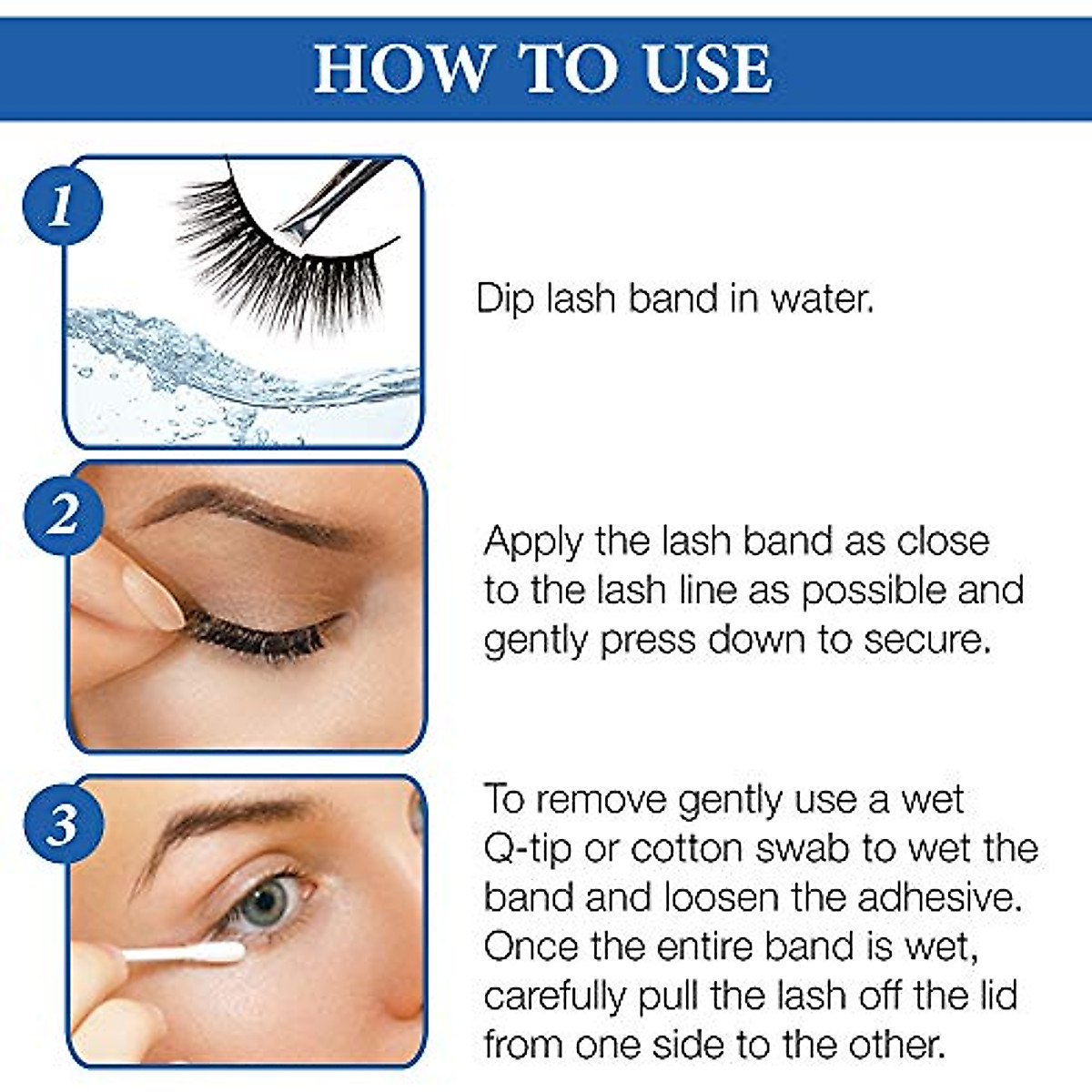 HOW TO USE

1

Dip lash band in water.

2

Apply the lash band as close to the lash line as possible and gently press down to secure.

3

To remove gently use a wet Q-tip or cotton swab to wet the band and loosen the adhesive. Once the entire band is wet, carefully pull the lash off the lid from one side to the other.