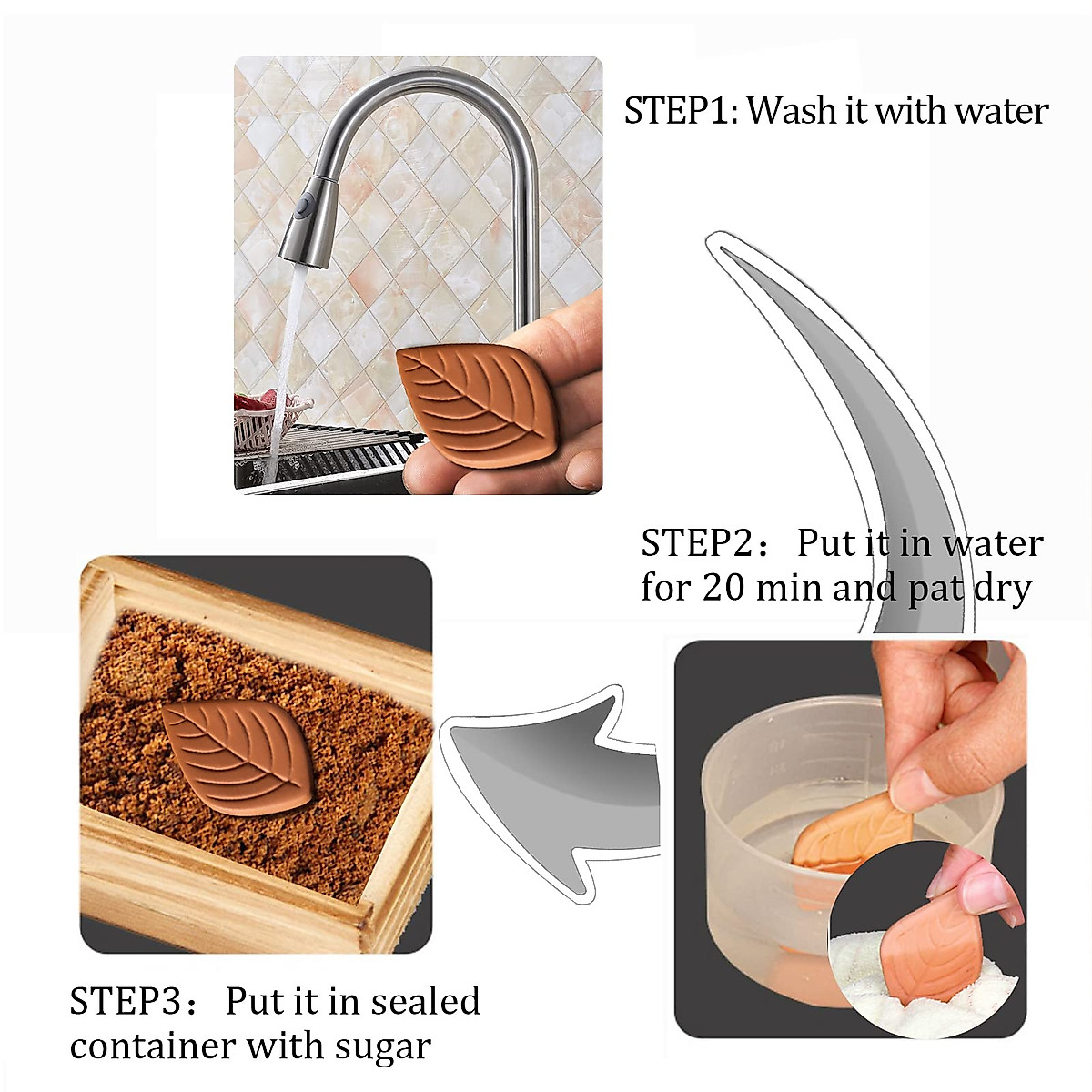 STEP1: Wash it with water

STEP2： Put it in water for 20 min and pat dry

STEP3： Put it in sealed container with sugar