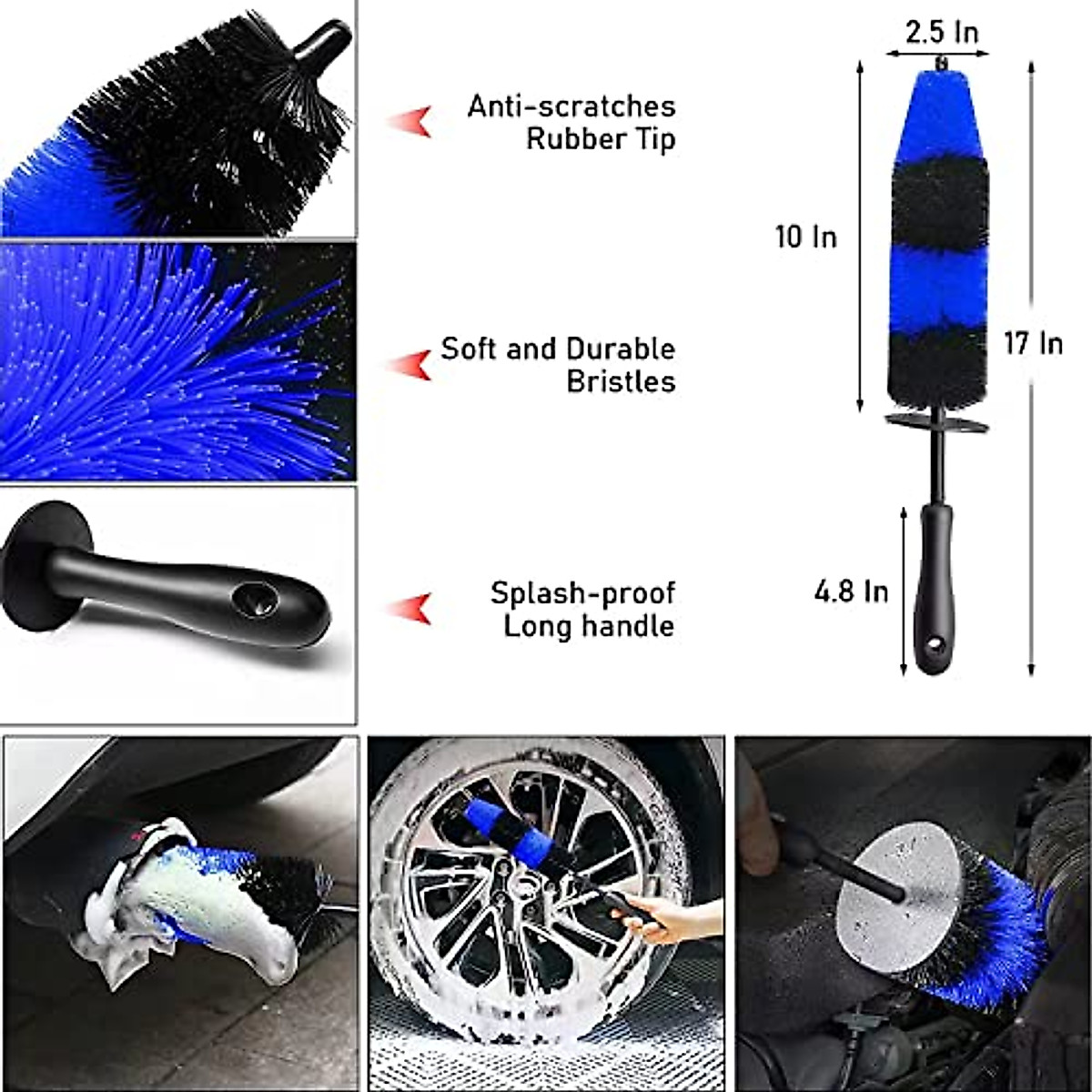 Anti-scratches Rubber Tip

Soft and Durable Bristles

Splash-proof Long handle

2.5 In

10 In

17 In

4.8 In