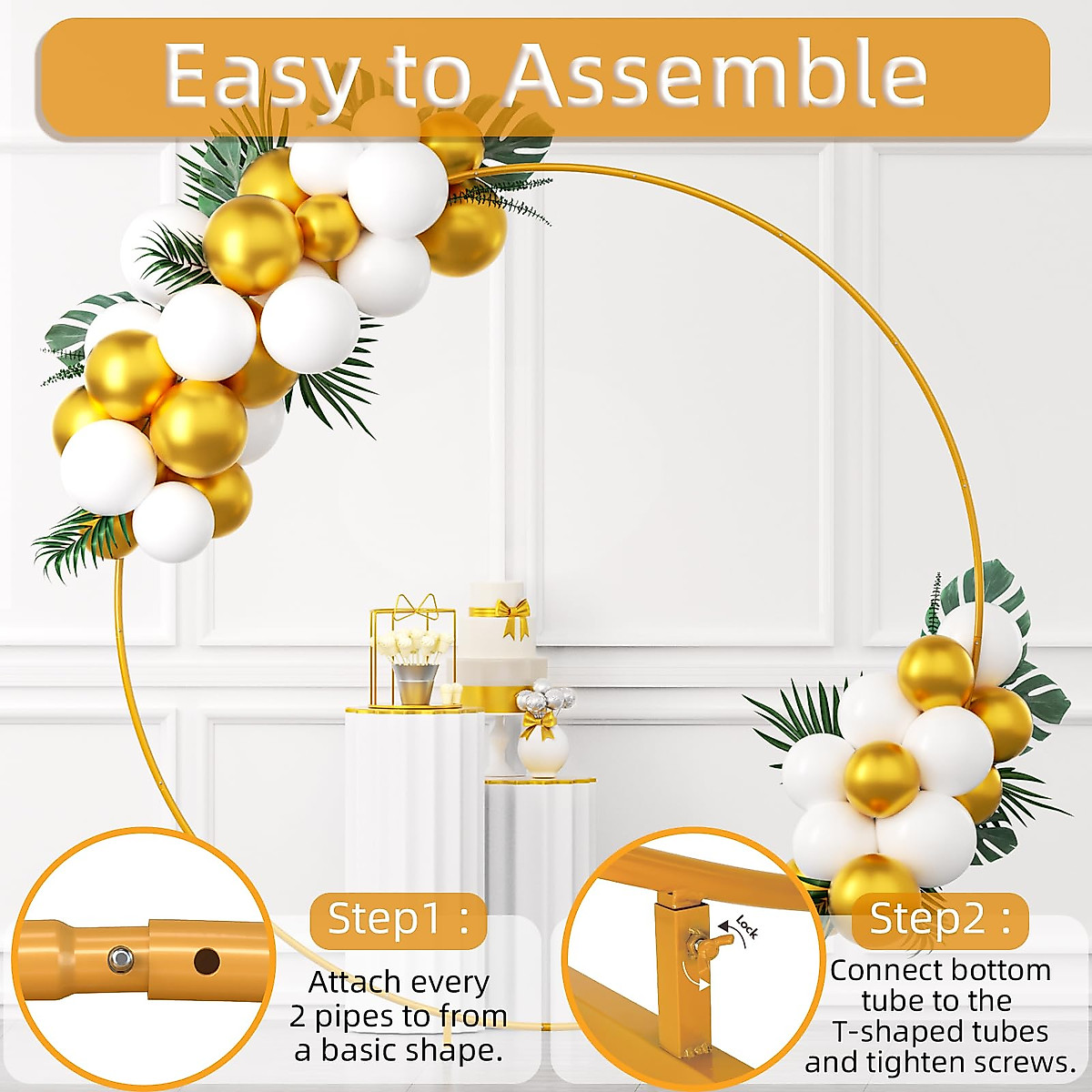 Easy to Assemble

Step1 :

Attach every 2 pipes to from a basic shape.

Lock

Step2 :

Connect bottom tube to the T-shaped tubes and tighten screws.