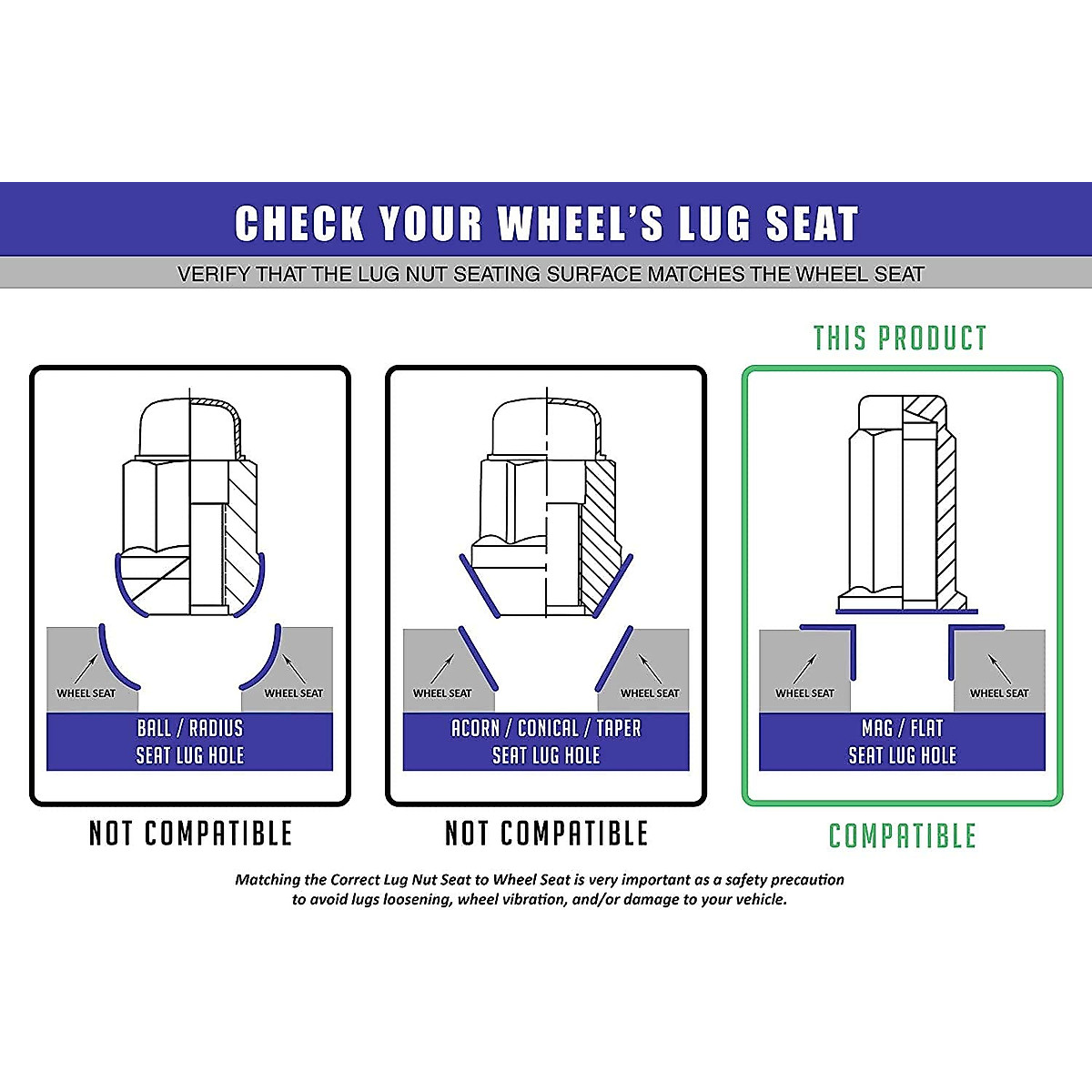 CHECK YOUR WHEEL'S LUG SEAT

VERIFY THAT THE LUG NUT SEATING SURFACE MATCHES THE WHEEL SEAT

WHEEL SEAT

WHEEL SEAT

BALL / RADIUS
SEAT LUG HOLE

NOT COMPATIBLE

WHEEL SEAT

WHEEL SEAT

ACORN / CONICAL / TAPER
SEAT LUG HOLE

NOT COMPATIBLE

THIS PRODUCT

WHEEL SEAT

WHEEL SEAT

MAG / FLAT
SEAT LUG HOLE

COMPATIBLE

Matching the Correct Lug Nut Seat to Wheel Seat is very important as a safety precaution to avoid lugs loosening, wheel vibration, and/or damage to your vehicle.