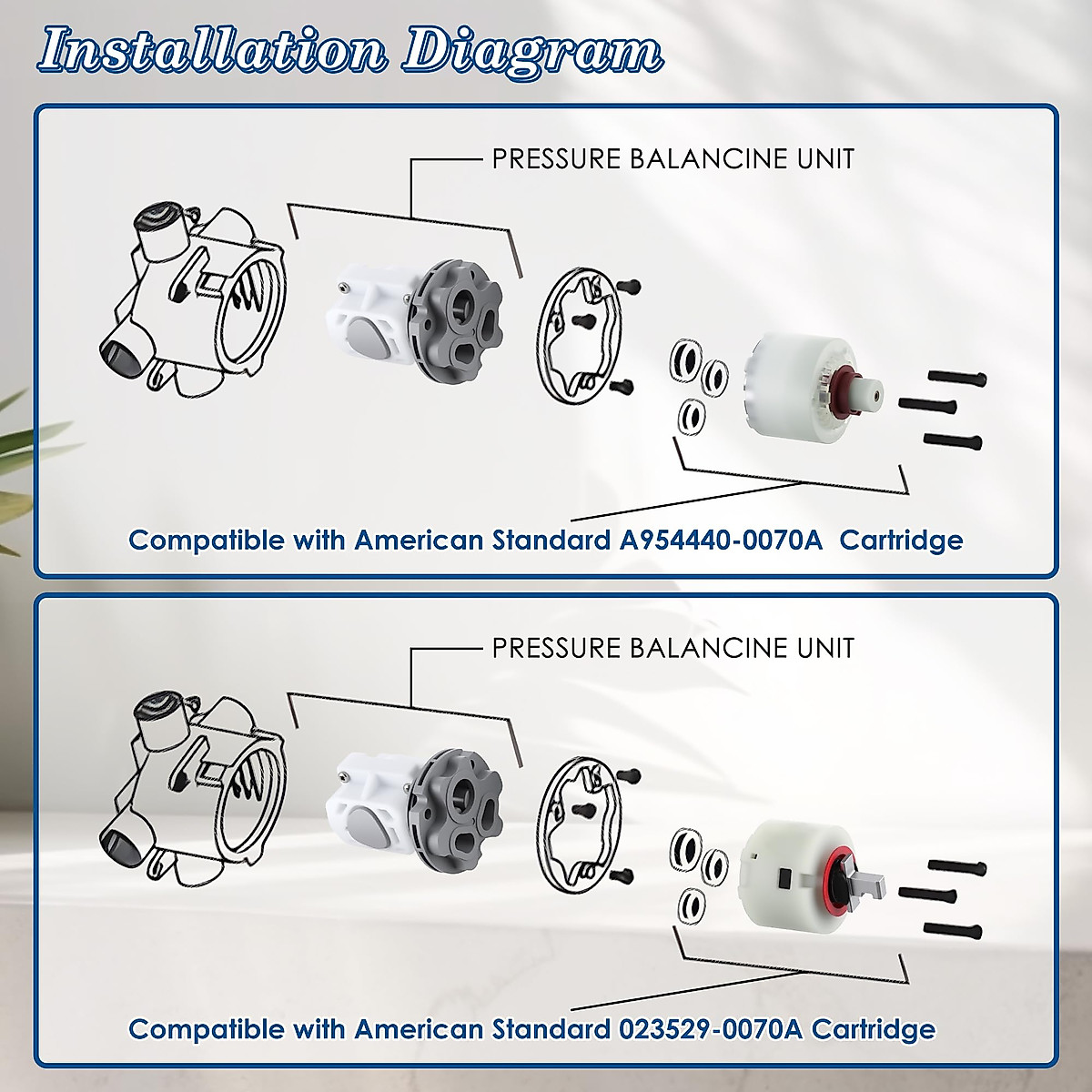 Installation Diagram

PRESSURE BALANCINE UNIT

Compatible with American Standard A954440-0070A Cartridge

PRESSURE BALANCINE UNIT

Compatible with American Standard 023529-0070A Cartridge