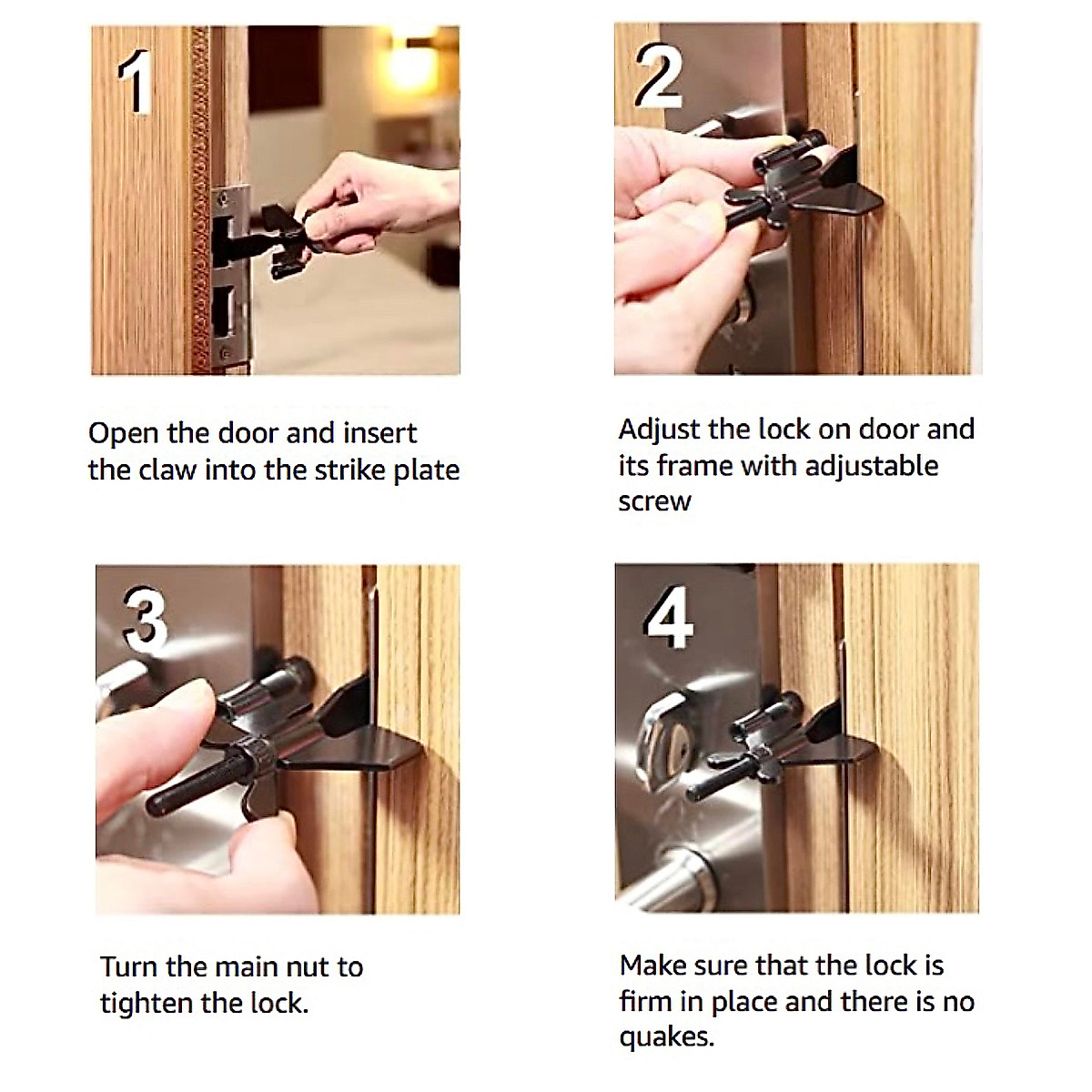 1

Open the door and insert the claw into the strike plate

2

Adjust the lock on door and its frame with adjustable screw

3

Turn the main nut to tighten the lock.

4

Make sure that the lock is firm in place and there is no quakes.