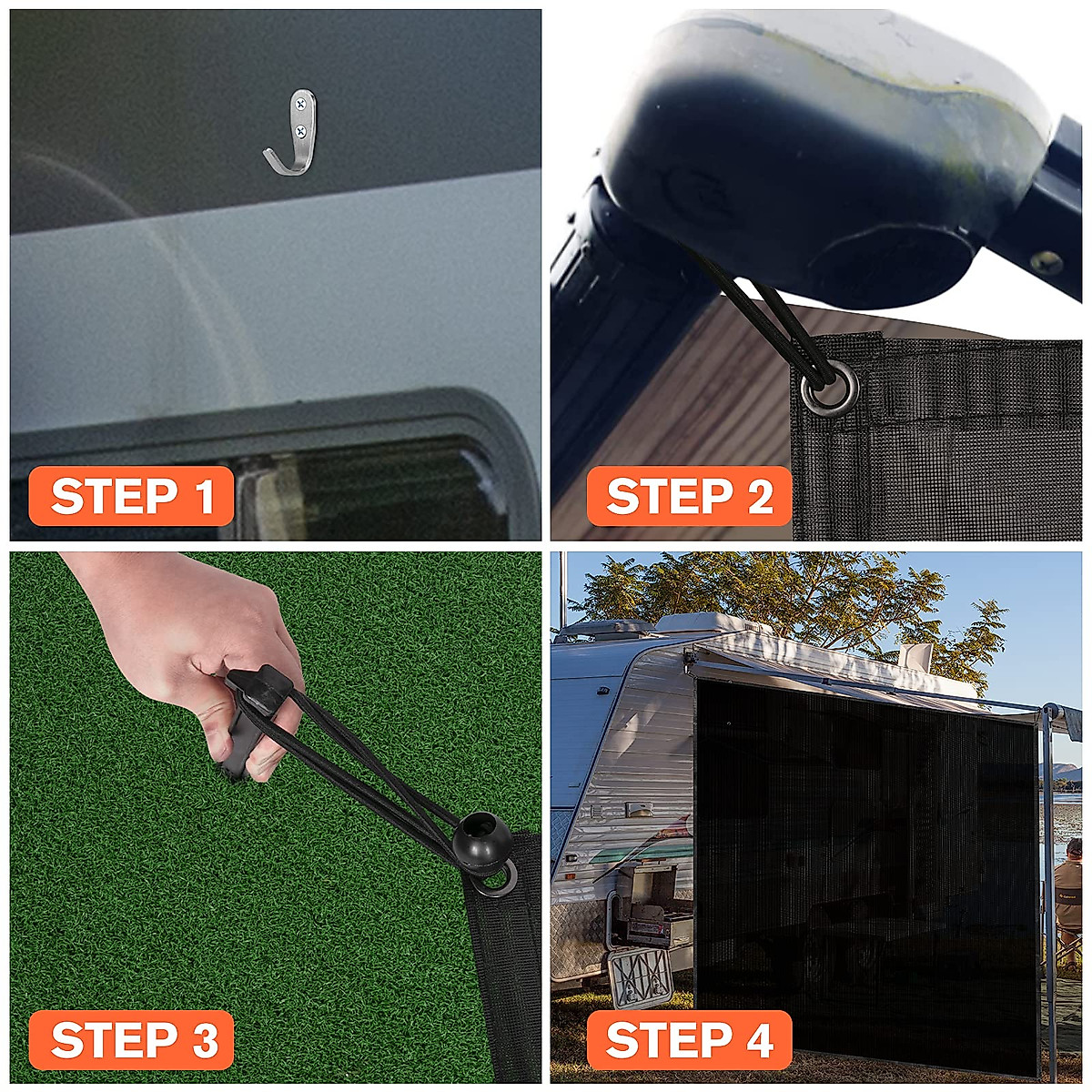 STEP 1

STEP 2

STEP 3

STEP 4