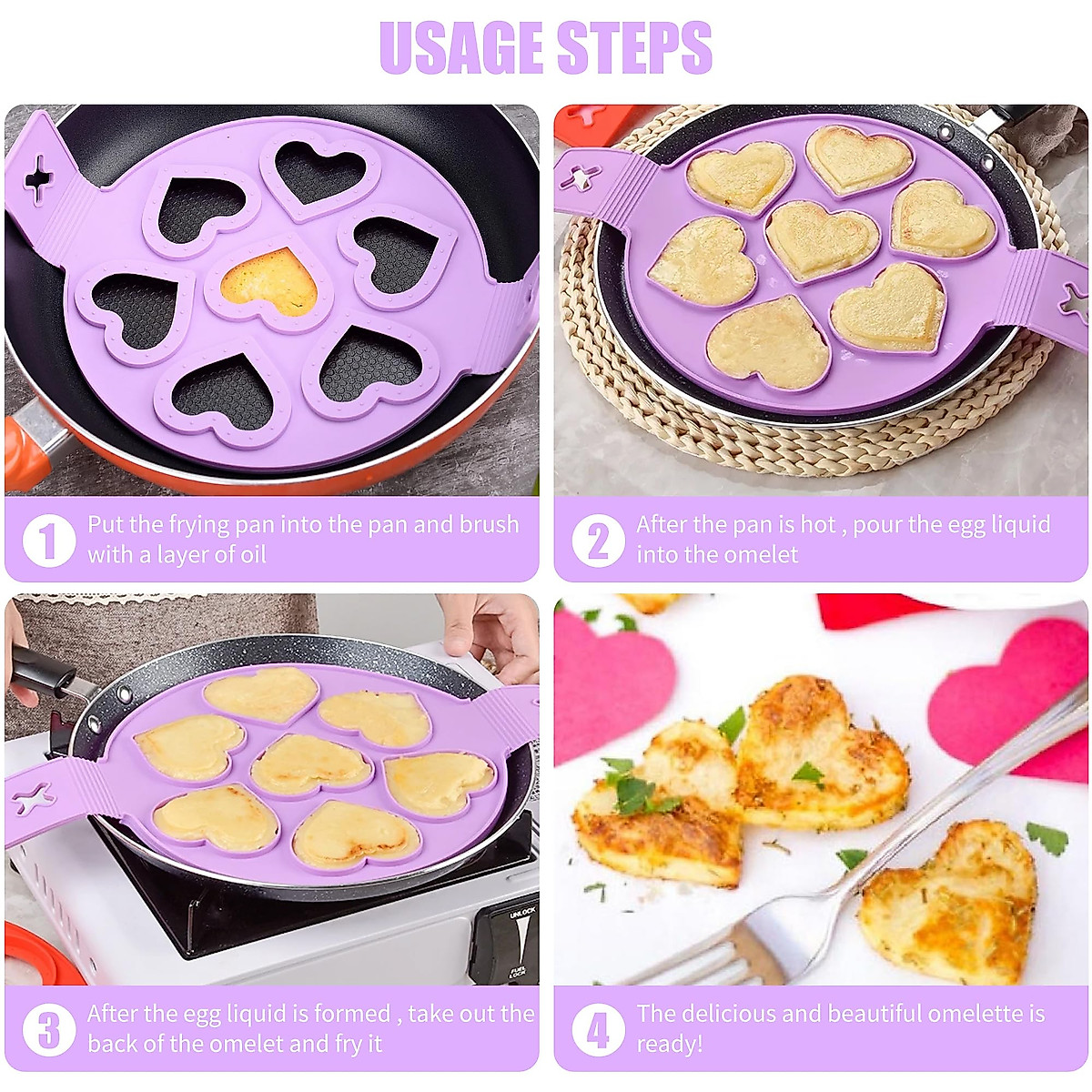 USAGE STEPS

1 Put the frying pan into the pan and brush with a layer of oil

2 After the pan is hot , pour the egg liquid into the omelet

UNLOCK
FUEL LOCK

3 After the egg liquid is formed , take out the back of the omelet and fry it

4 The delicious and beautiful omelette is ready!