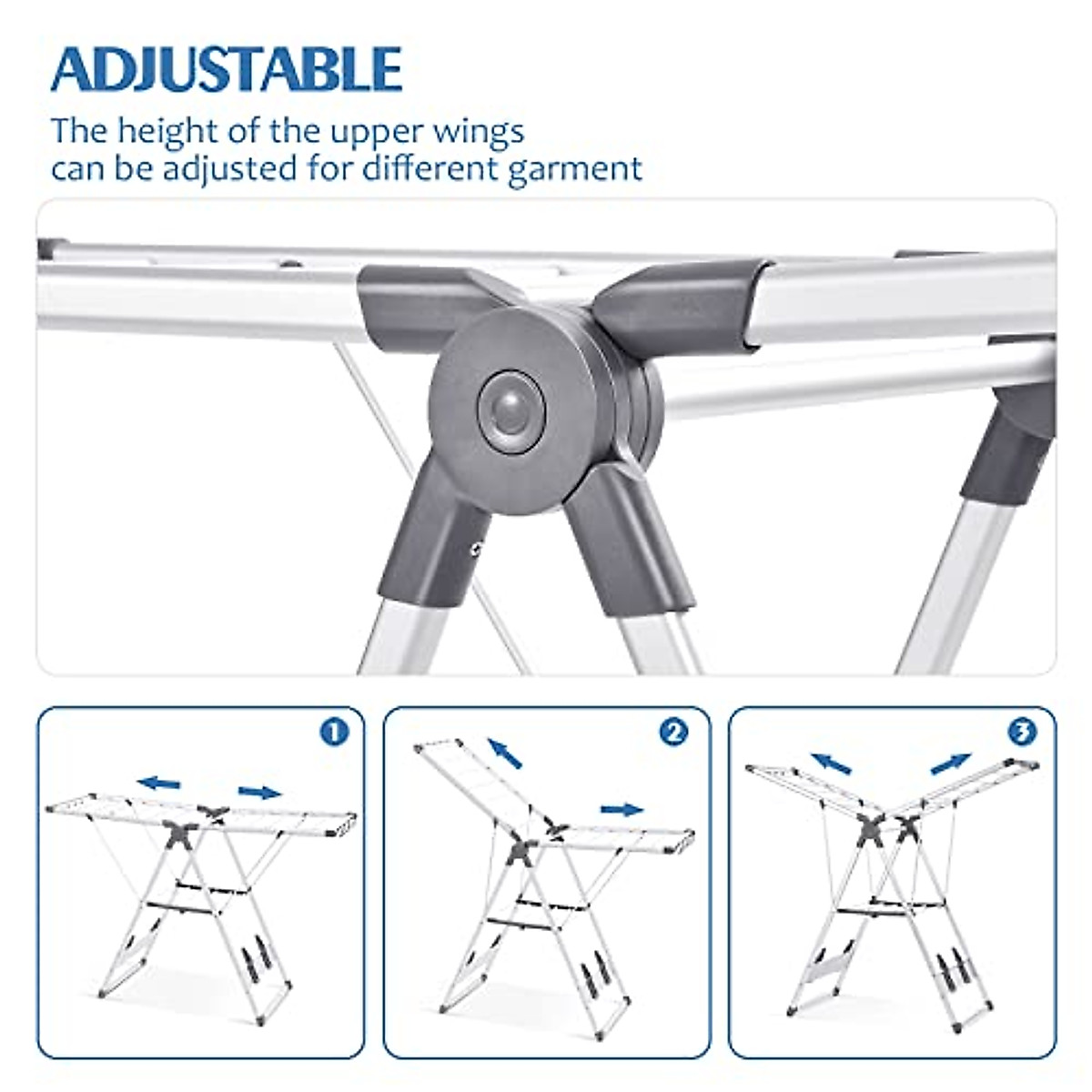 ADJUSTABLE

The height of the upper wings can be adjusted for different garment

1

2

3