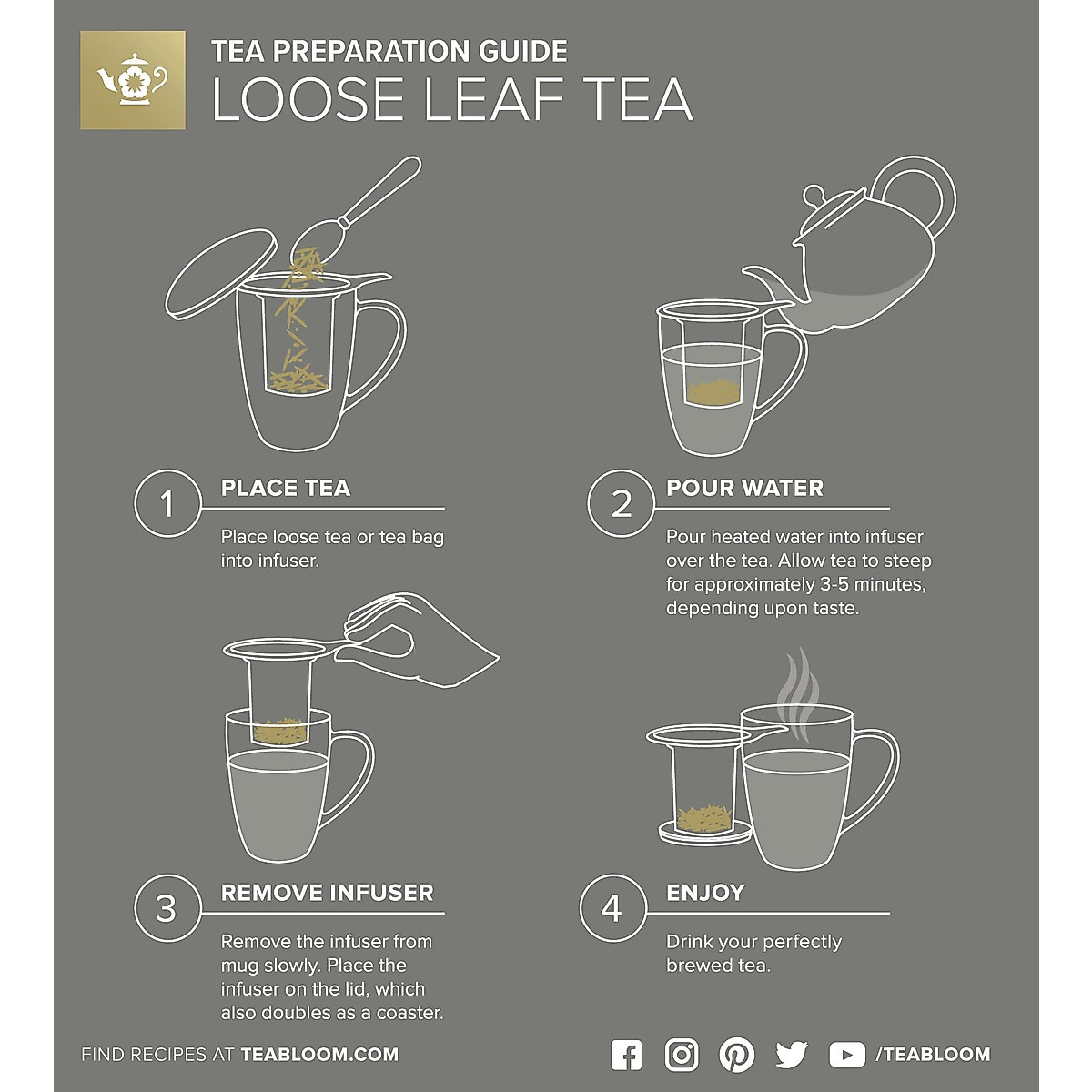 TEA PREPARATION GUIDE
LOOSE LEAF TEA

1 PLACE TEA

Place loose tea or tea bag into infuser.

2 POUR WATER

Pour heated water into infuser over the tea. Allow tea to steep for approximately 3-5 minutes, depending upon taste.

3 REMOVE INFUSER

Remove the infuser from mug slowly. Place the infuser on the lid, which also doubles as a coaster.

4 ENJOY

Drink your perfectly brewed tea.

FIND RECIPES AT TEABLOOM.COM

/TEABLOOM