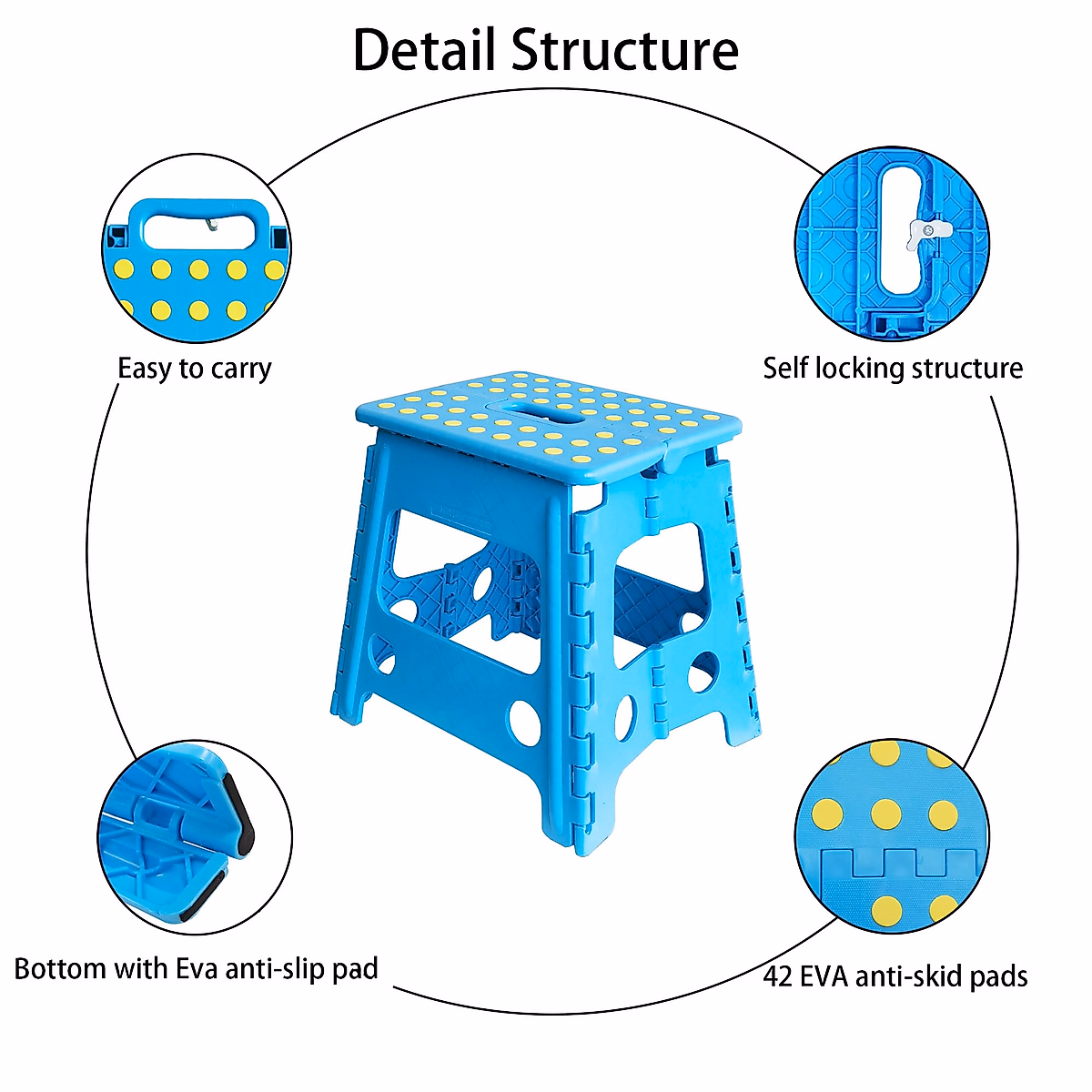 Detail Structure

Easy to carry

Self locking structure

Bottom with Eva anti-slip pad

42 EVA anti-skid pads