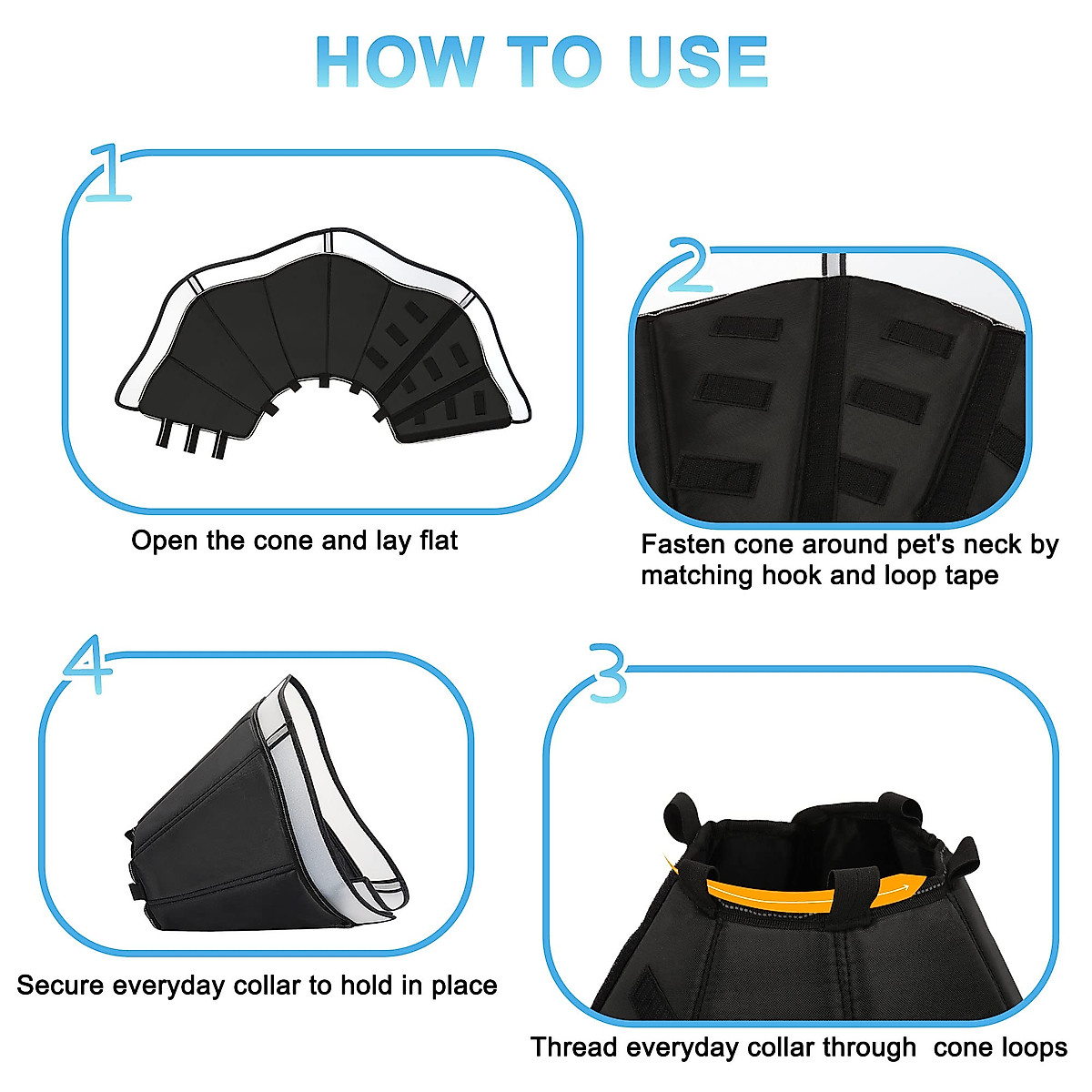 HOW TO USE

1

Open the cone and lay flat

2

Fasten cone around pet's neck by matching hook and loop tape

4

Secure everyday collar to hold in place

3

Thread everyday collar through cone loops