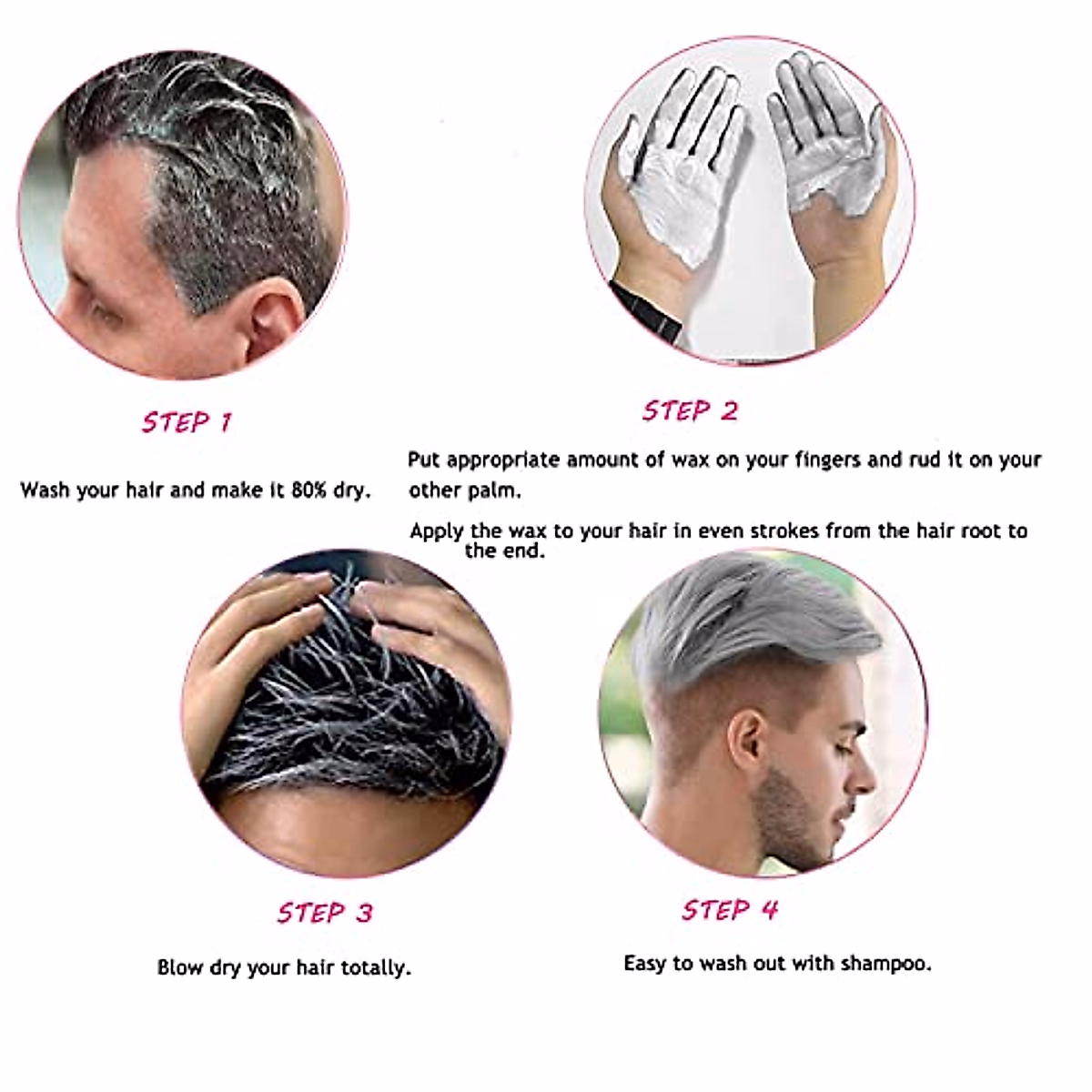 STEP 1

Wash your hair and make it 80% dry.

STEP 2

Put appropriate amount of wax on your fingers and rud it on your other palm.

Apply the wax to your hair in even strokes from the hair root to the end.

STEP 3

Blow dry your hair totally.

STEP 4

Easy to wash out with shampoo.