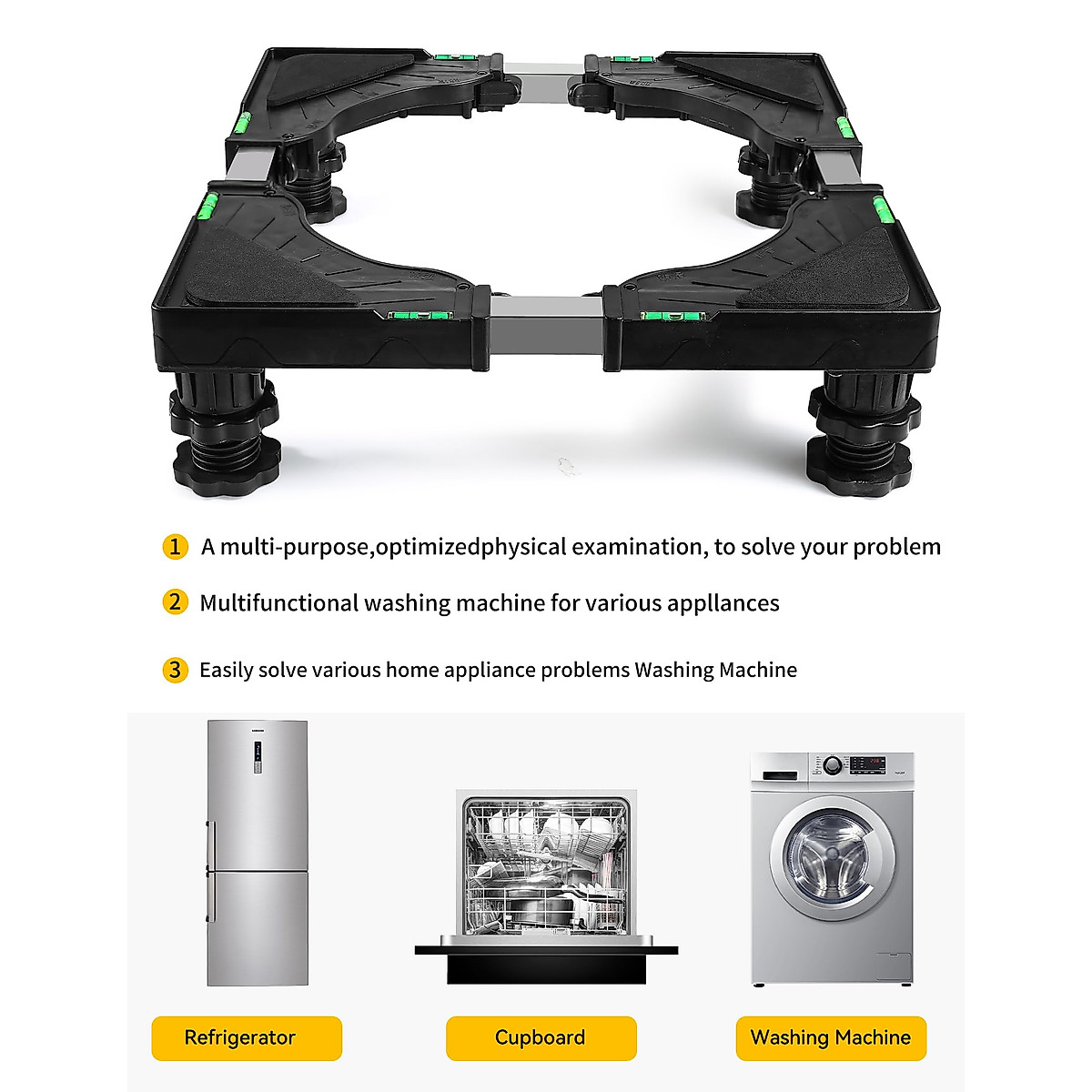 1 A multi-purpose,optimizedphysical examination, to solve your problem

2 Multifunctional washing machine for various appllances

3 Easily solve various home appliance problems Washing Machine

Refrigerator

Cupboard

Washing Machine