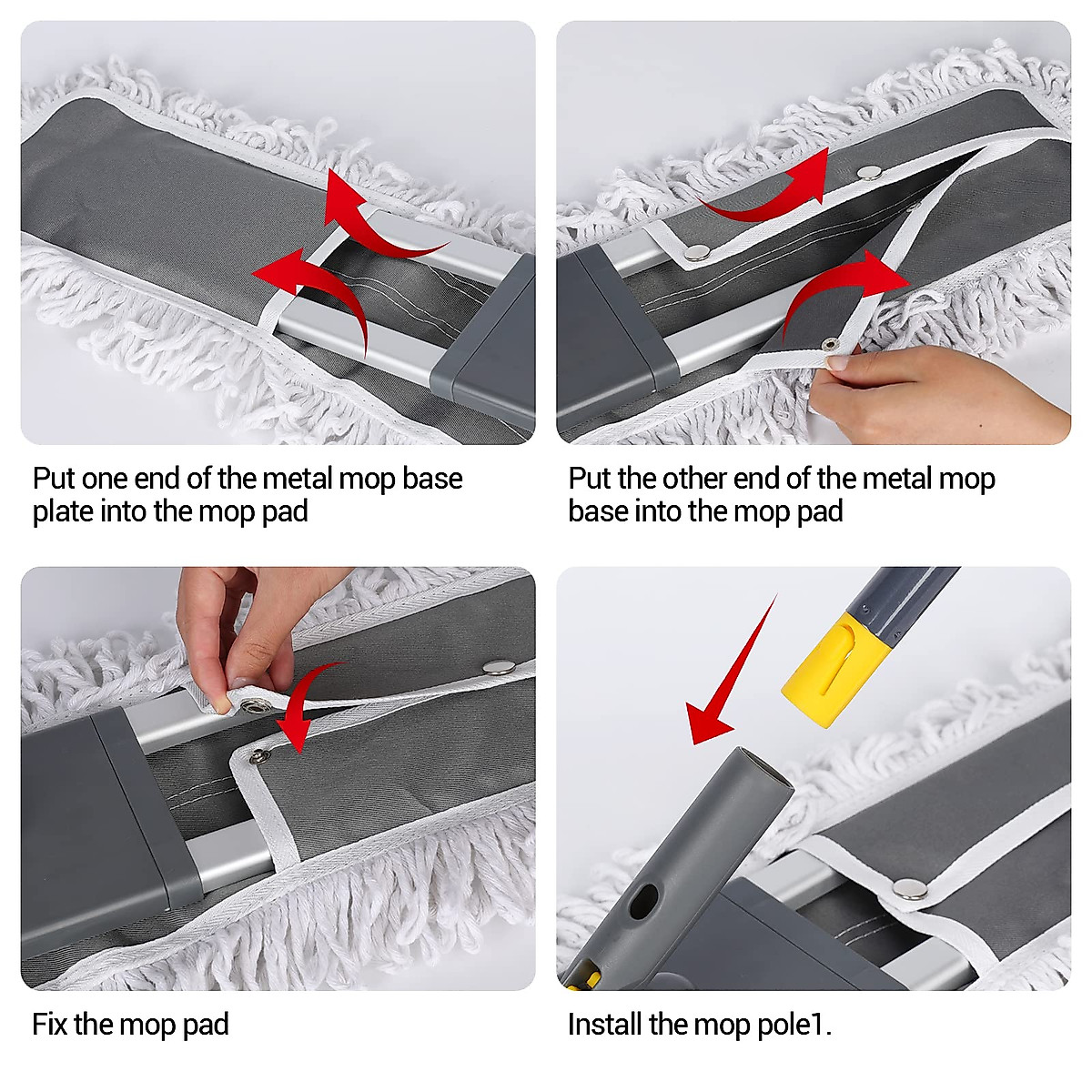 Put one end of the metal mop base plate into the mop pad

Put the other end of the metal mop base into the mop pad

Fix the mop pad

Install the mop pole1.