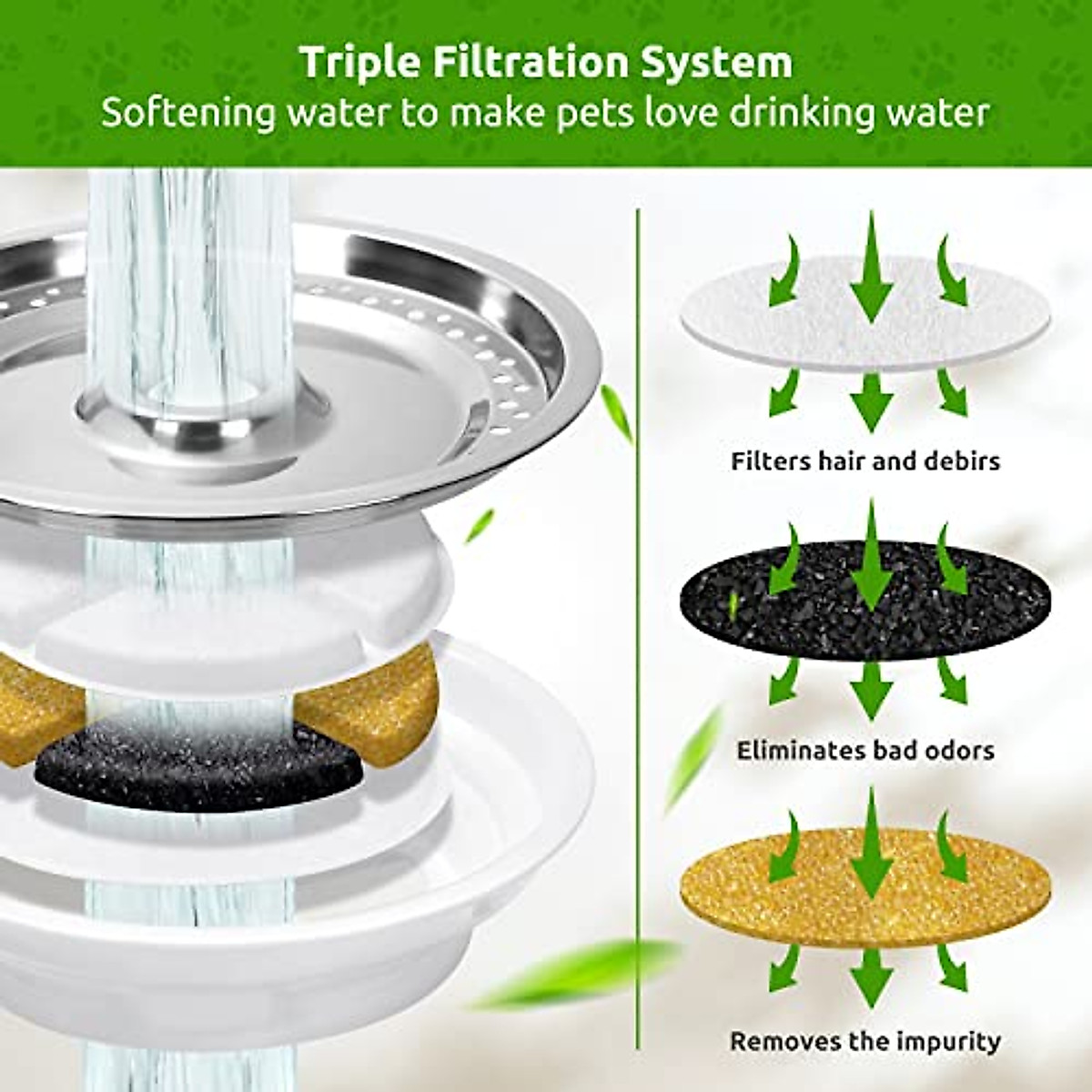 Triple Filtration System
Softening water to make pets love drinking water

Filters hair and debirs

Eliminates bad odors

Removes the impurity