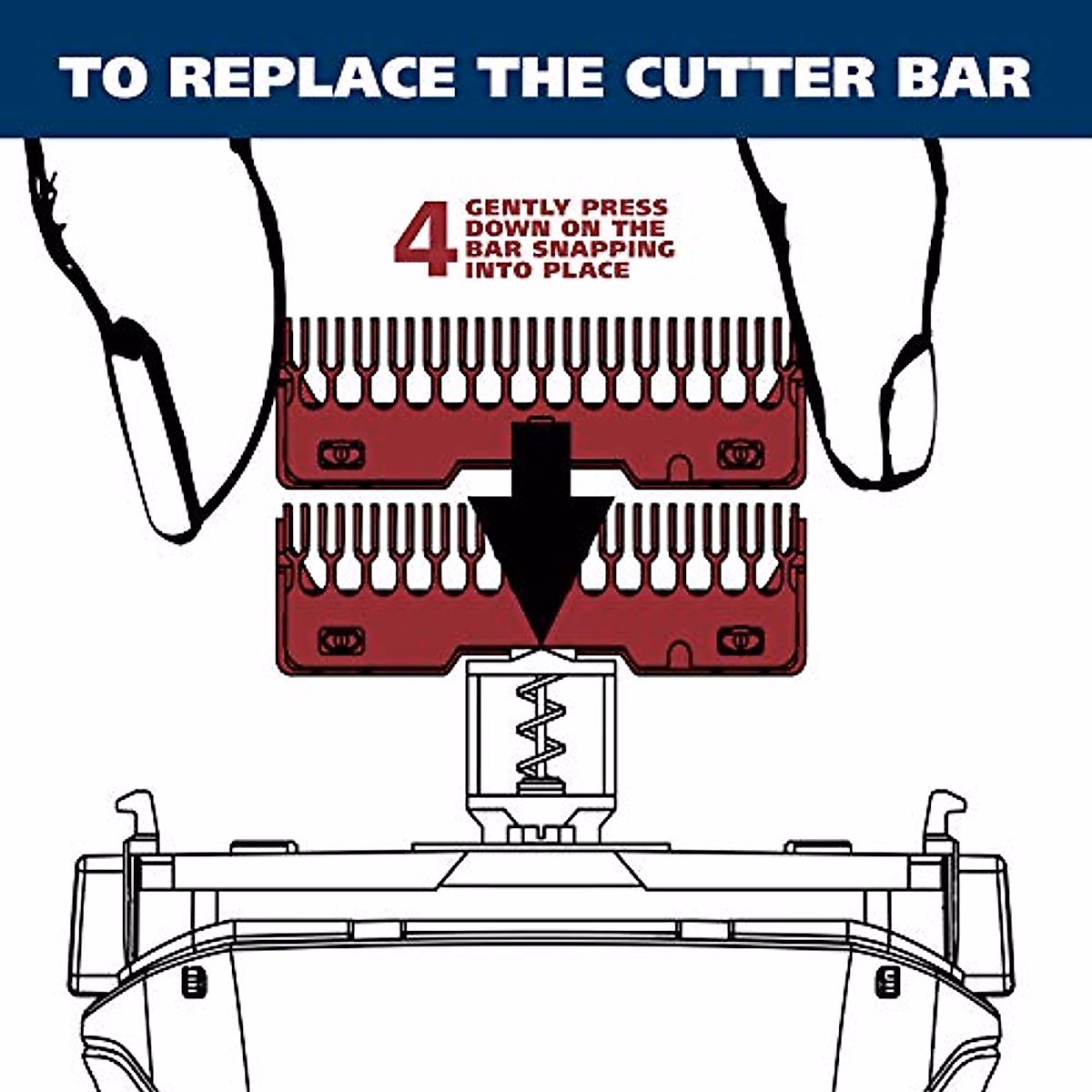 TO REPLACE THE CUTTER BAR

4 GENTLY PRESS DOWN ON THE BAR SNAPPING INTO PLACE