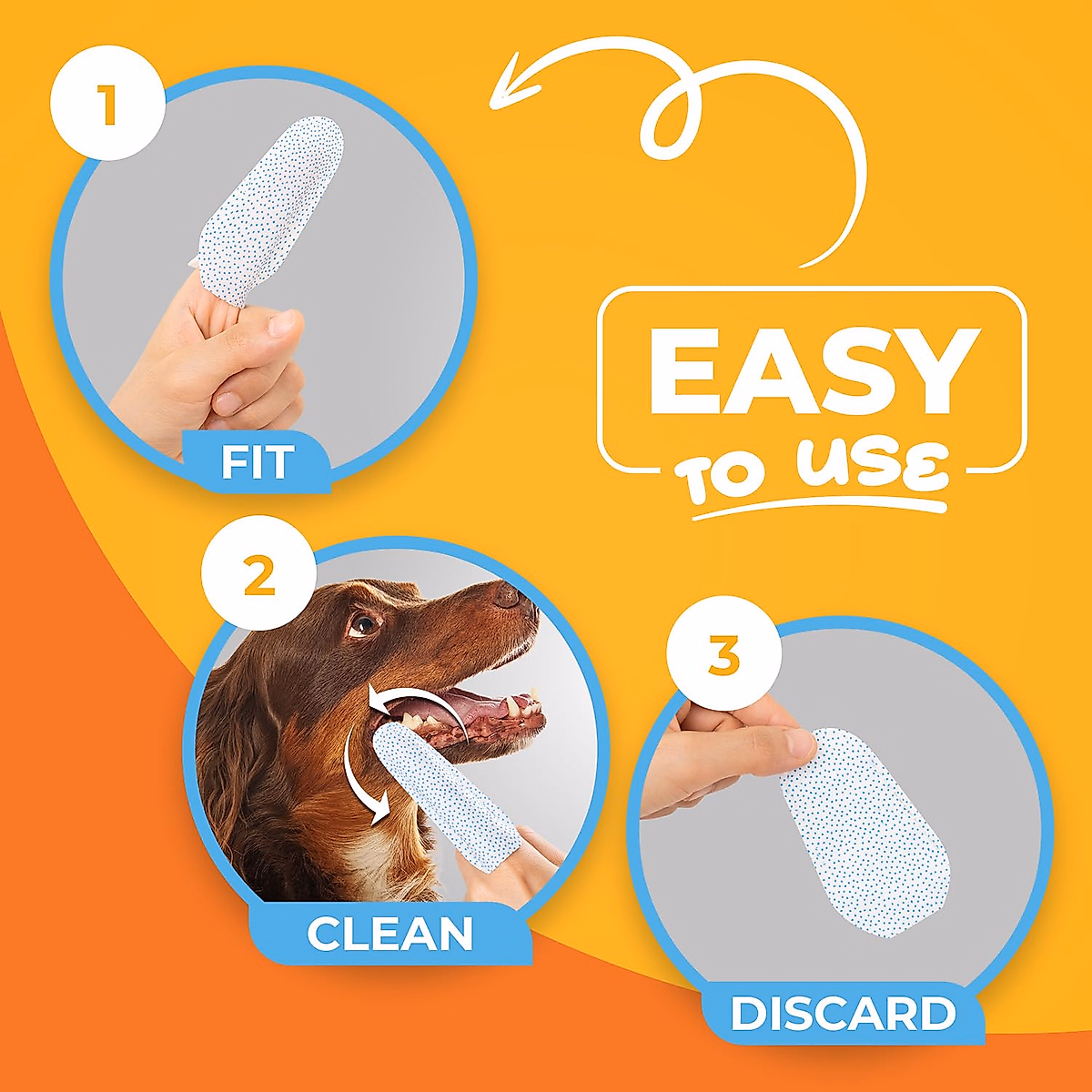 1

FIT

EASY
TO USE

2

CLEAN

3

DISCARD