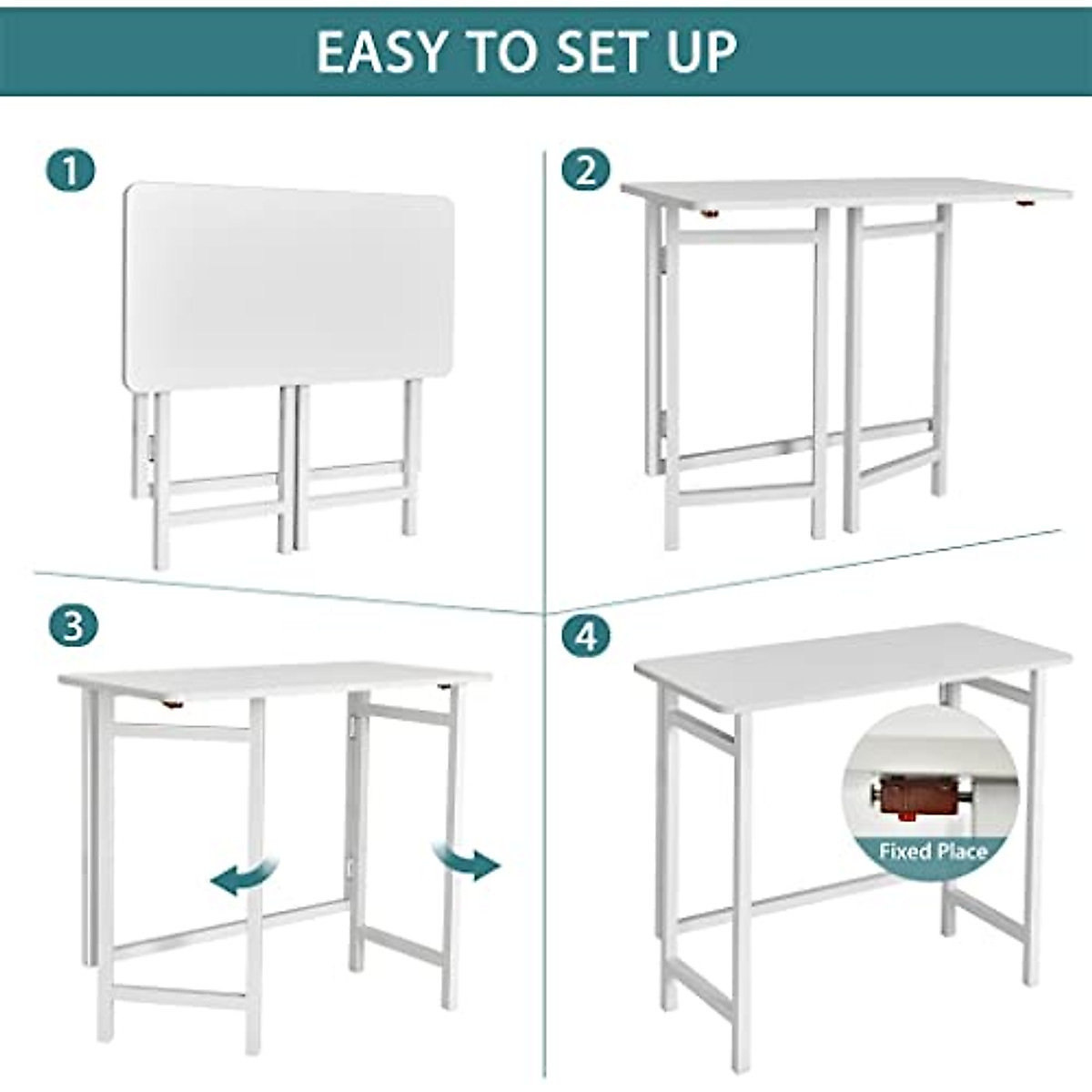 EASY TO SET UP

1

2

3

4

Fixed Place