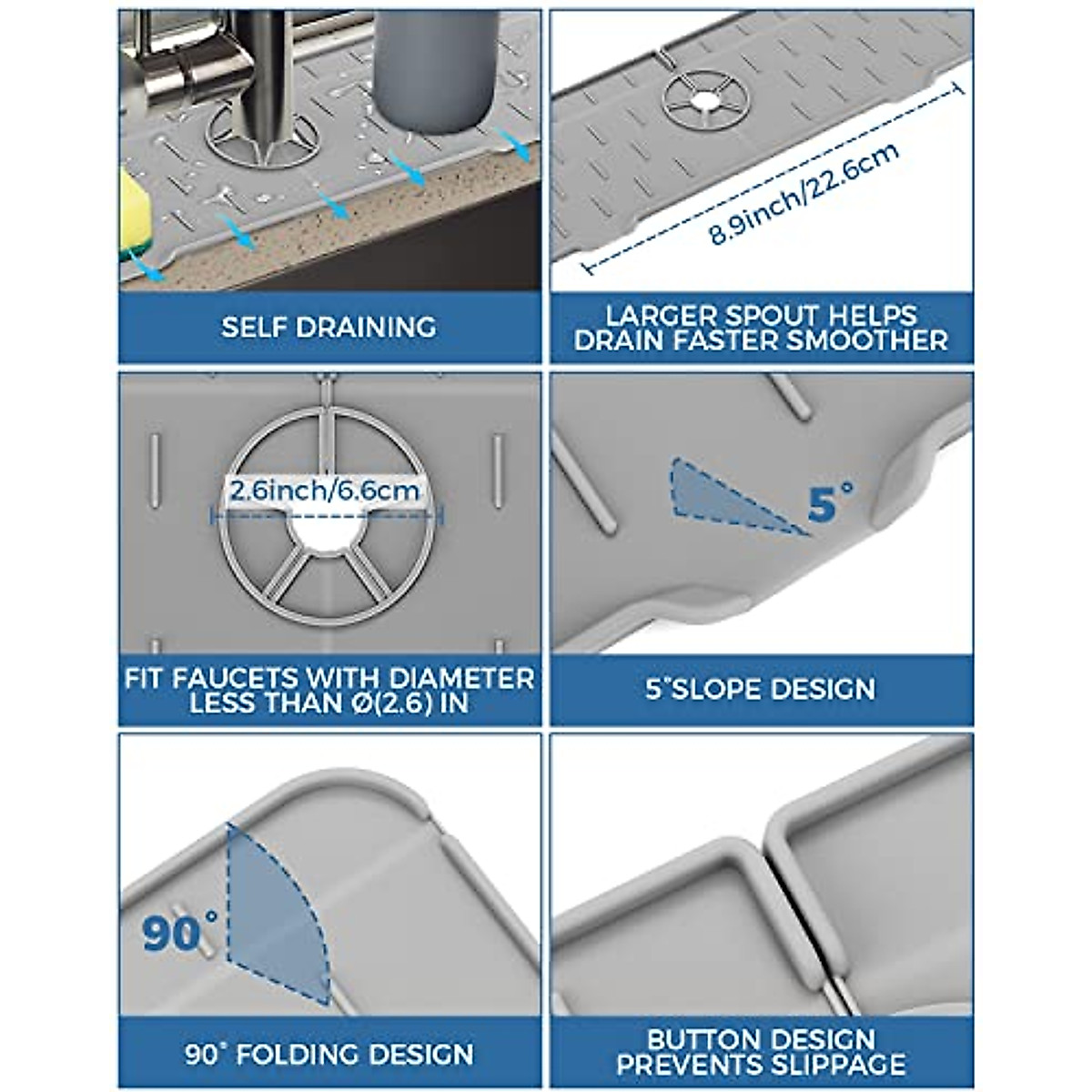 SELF DRAINING

8.9inch/22.6cm

LARGER SPOUT HELPS DRAIN FASTER SMOOTHER

2.6inch/6.6cm

FIT FAUCETS WITH DIAMETER LESS THAN Ø(2.6) IN

5°

5°SLOPE DESIGN

90°

90° FOLDING DESIGN

BUTTON DESIGN PREVENTS SLIPPAGE