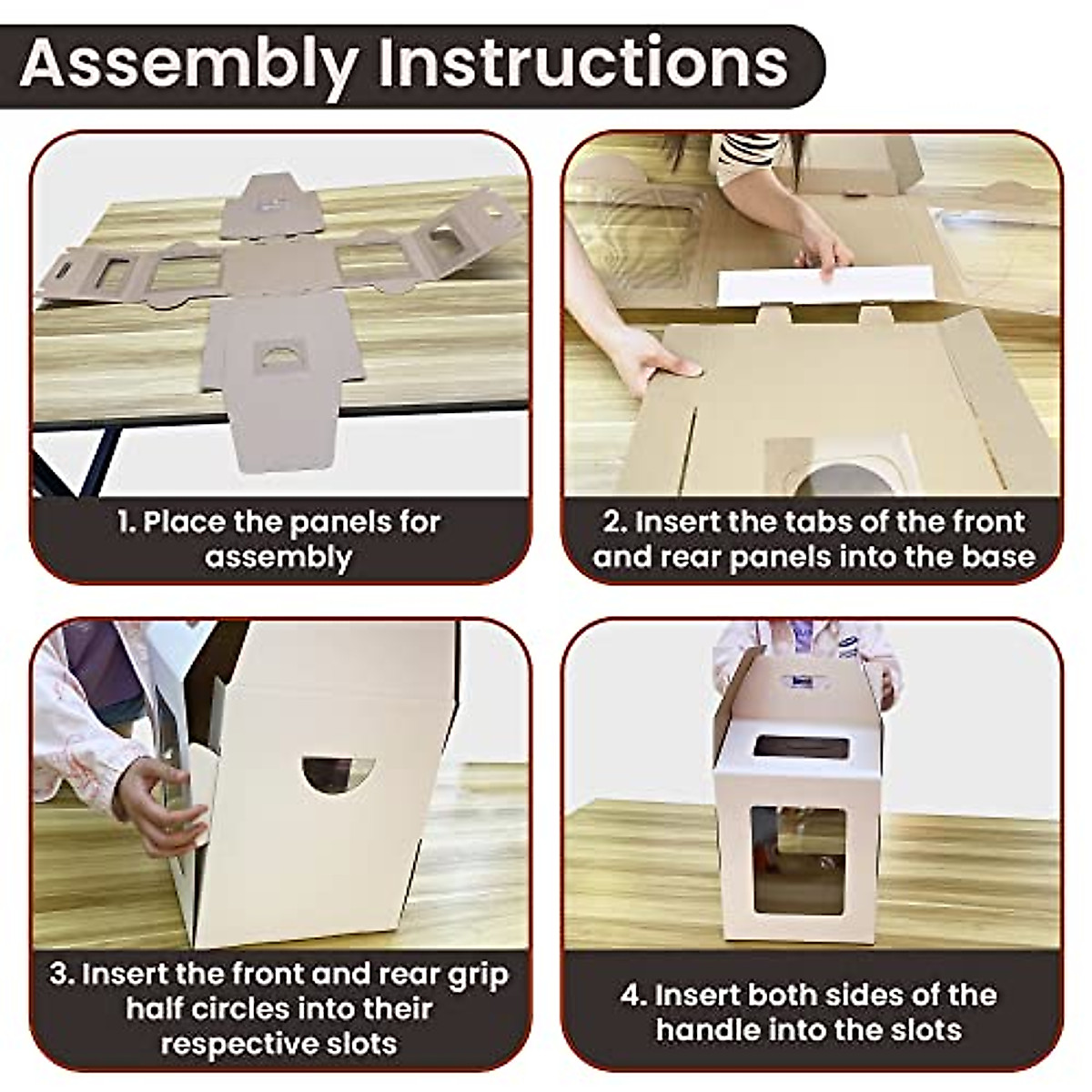 Assembly Instructions

1. Place the panels for assembly

2. Insert the tabs of the front and rear panels into the base

3. Insert the front and rear grip half circles into their respective slots

4. Insert both sides of the handle into the slots