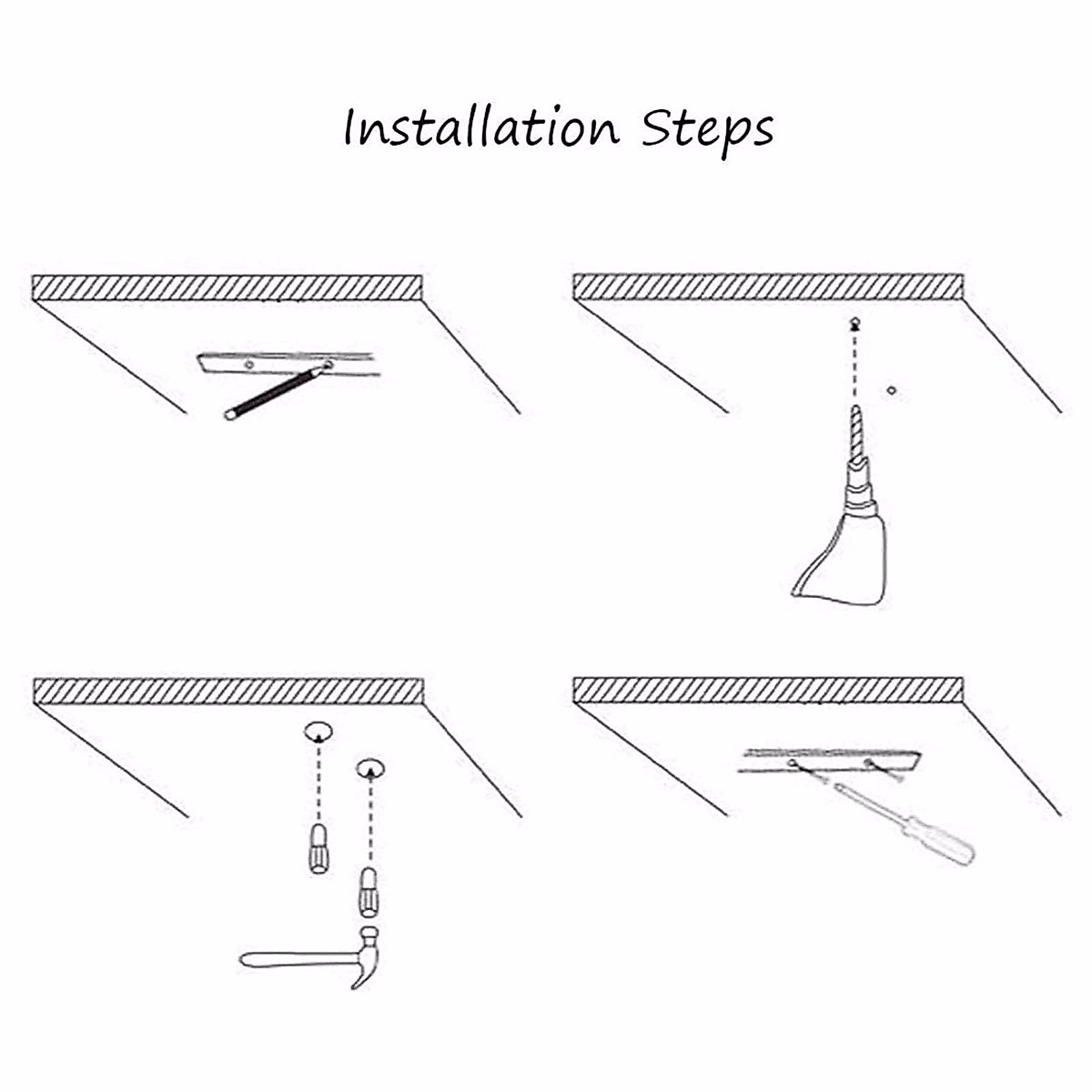 Installation Steps