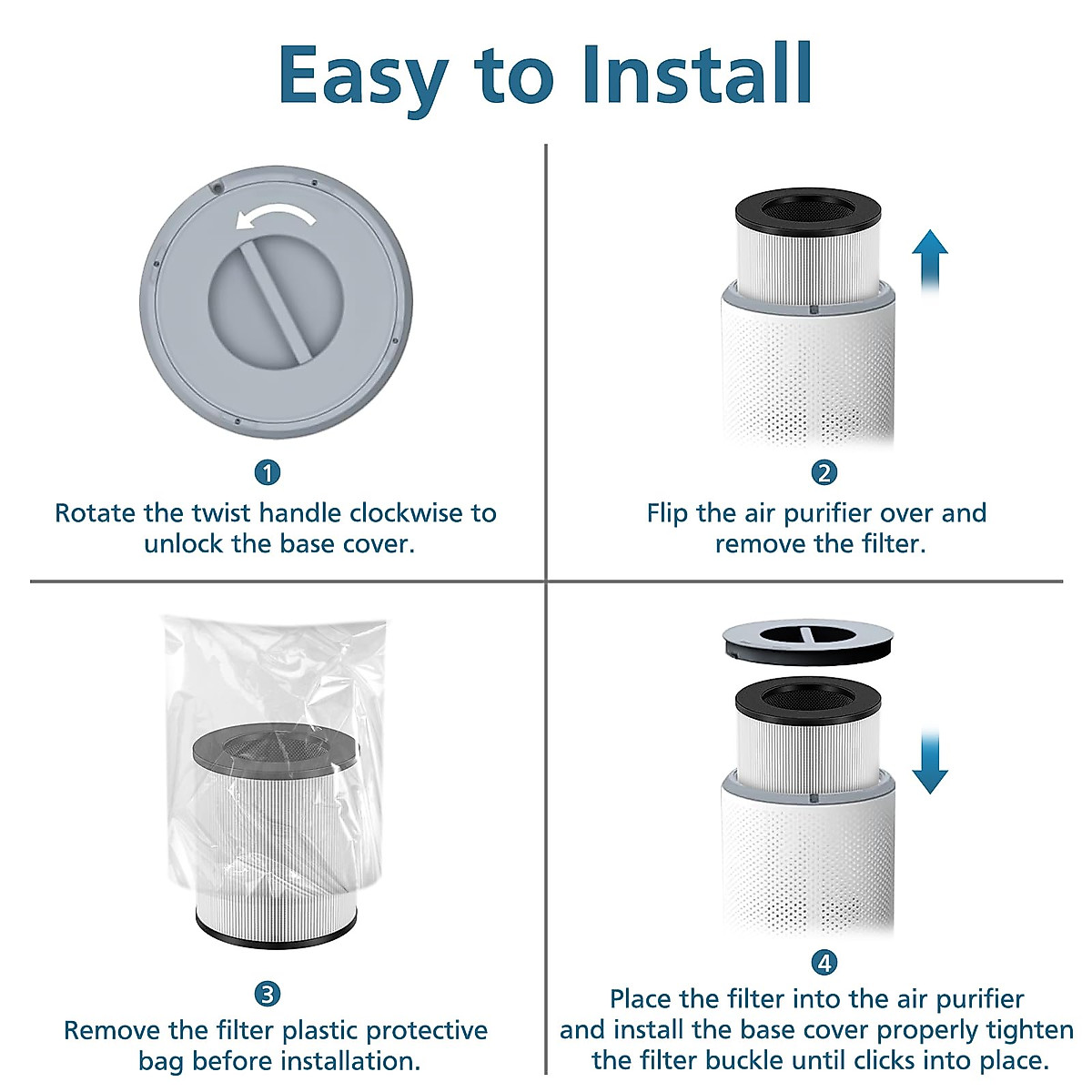 Easy to Install

1
Rotate the twist handle clockwise to unlock the base cover.

2
Flip the air purifier over and remove the filter.

3
Remove the filter plastic protective bag before installation.

4
Place the filter into the air purifier and install the base cover properly tighten the filter buckle until clicks into place.