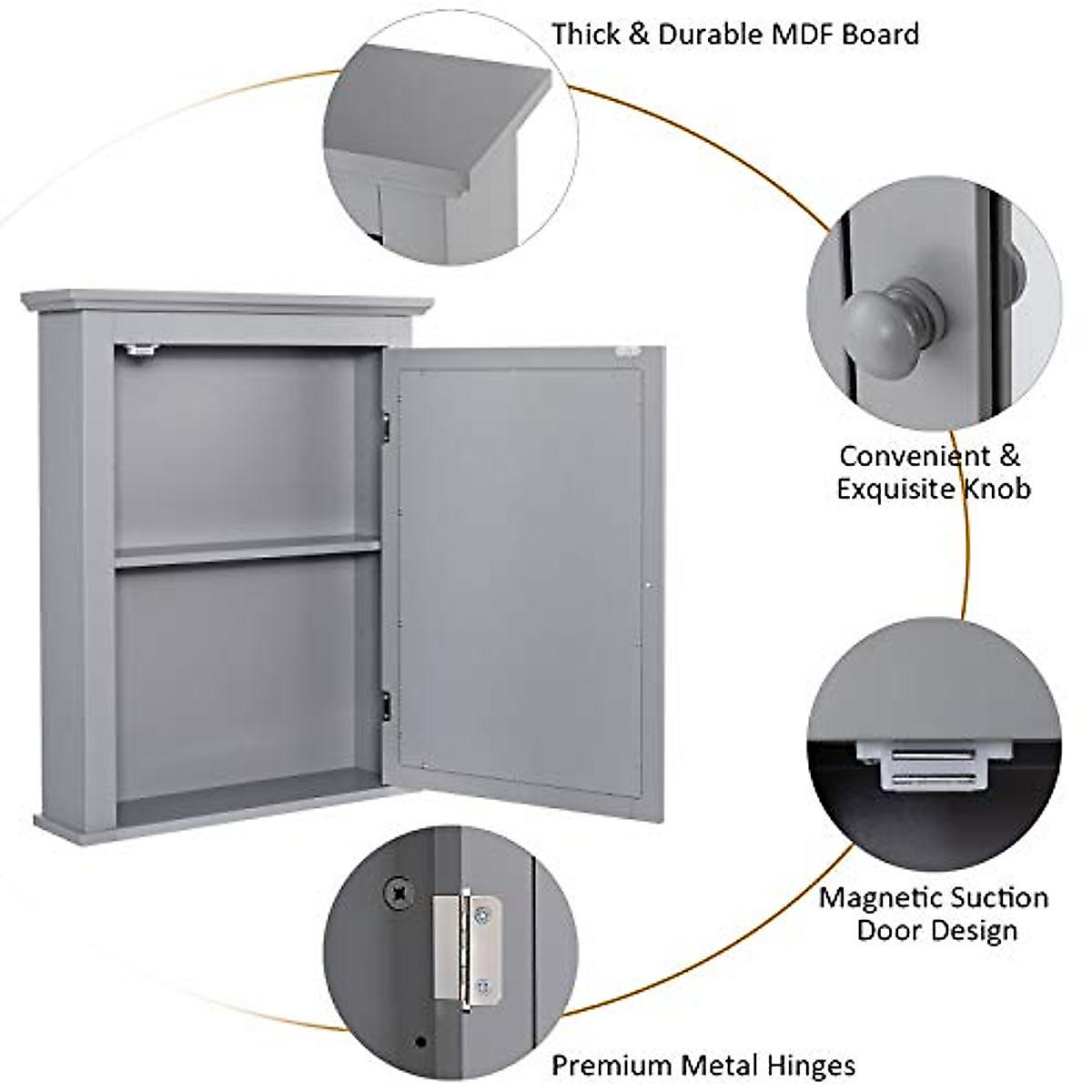 Thick & Durable MDF Board

Convenient & Exquisite Knob

Magnetic Suction Door Design

Premium Metal Hinges