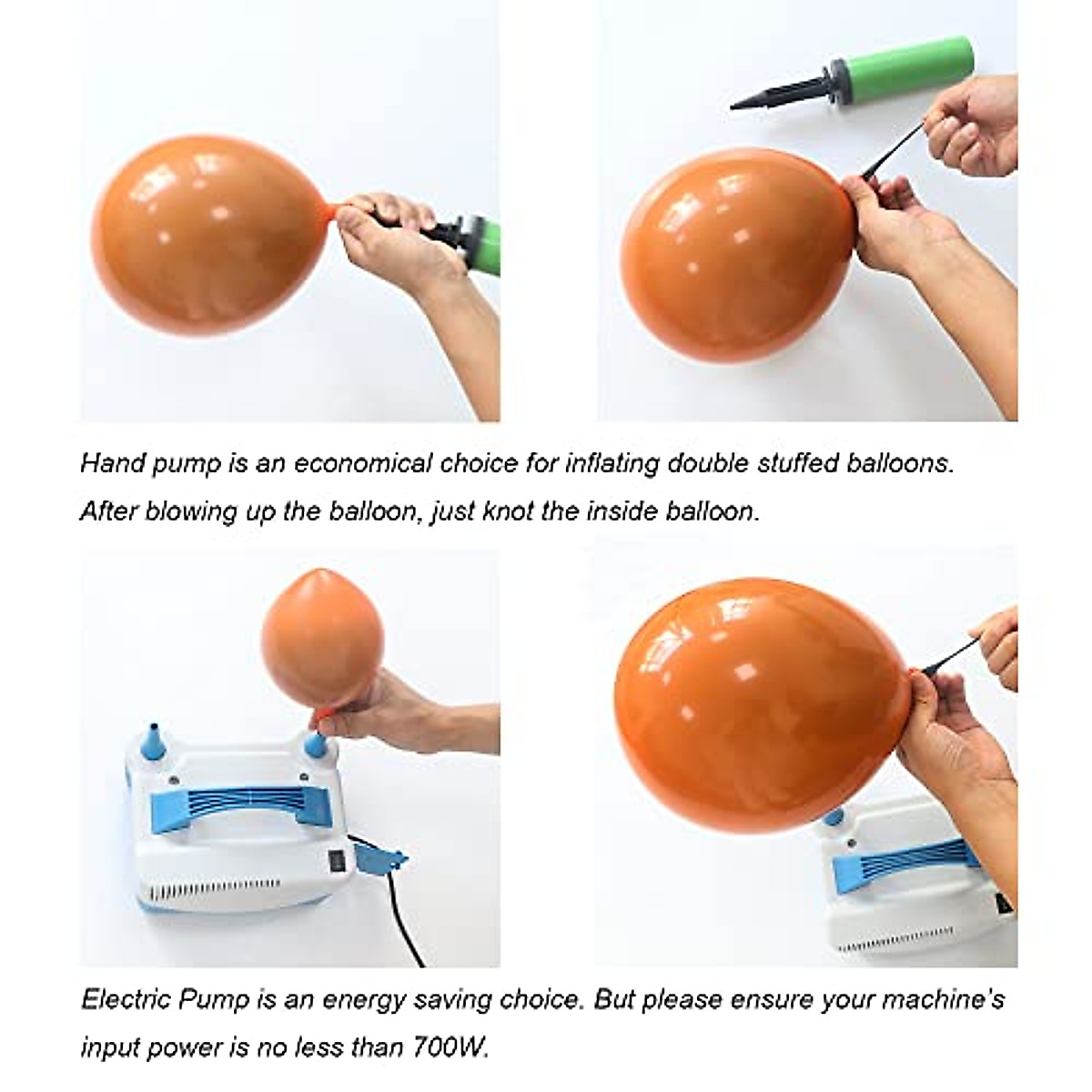 Hand pump is an economical choice for inflating double stuffed balloons. After blowing up the balloon, just knot the inside balloon.

Electric Pump is an energy saving choice. But please ensure your machine's input power is no less than 700W.