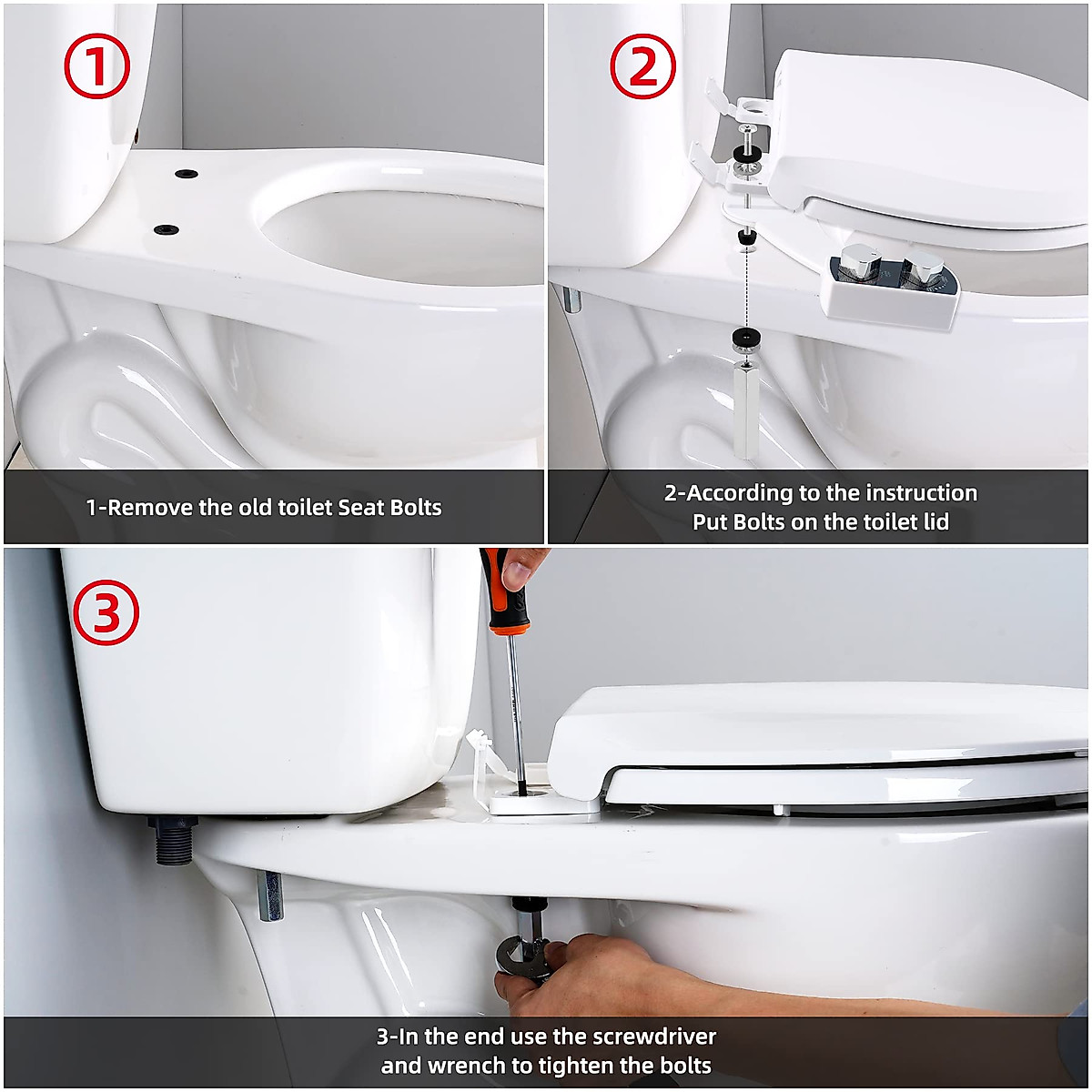 ①

1-Remove the old toilet Seat Bolts

②

2-According to the instruction
Put Bolts on the toilet lid

③

3-In the end use the screwdriver
and wrench to tighten the bolts