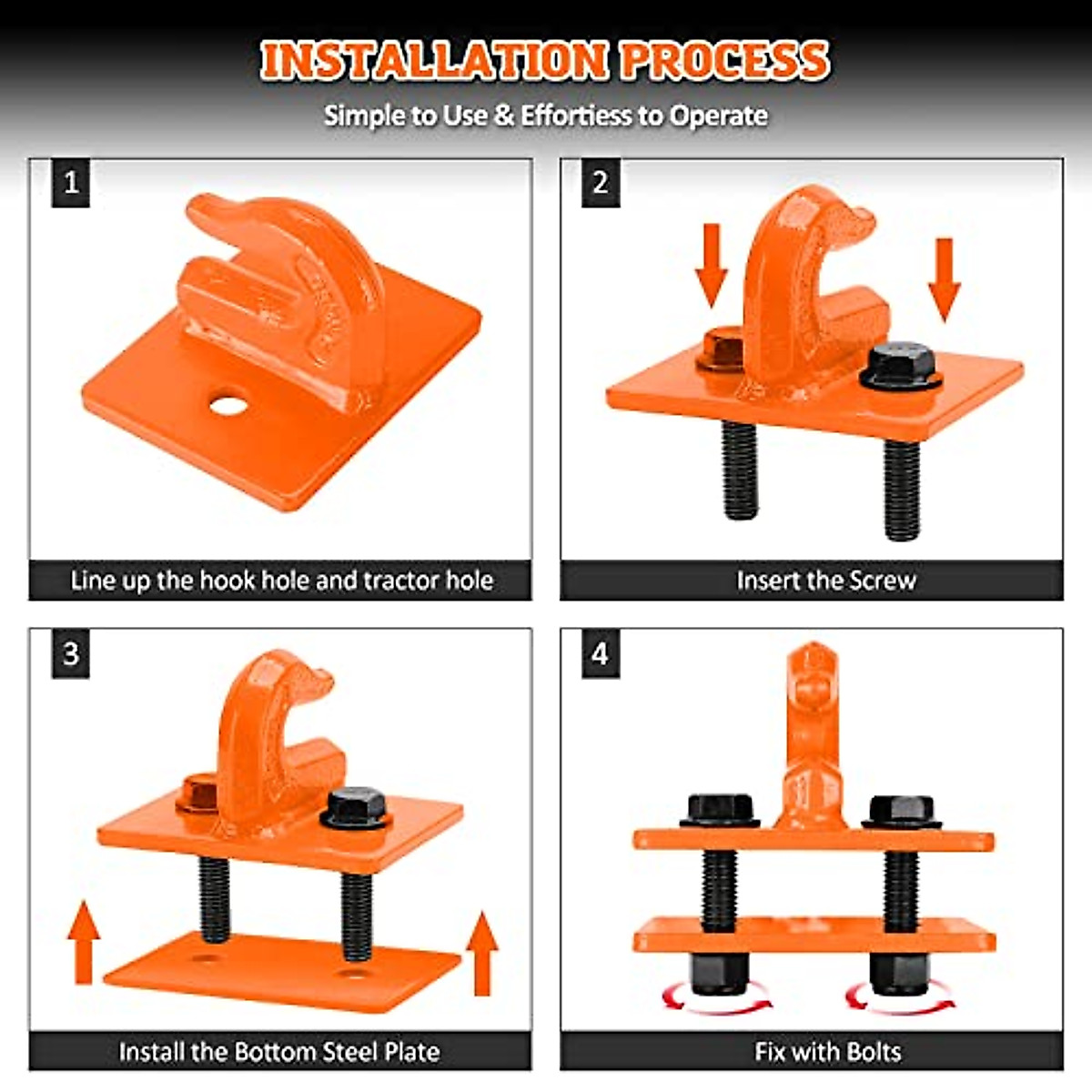 INSTALLATION PROCESS
Simple to Use & Effortless to Operate

1
Line up the hook hole and tractor hole

2
Insert the Screw

3
Install the Bottom Steel Plate

4
Fix with Bolts