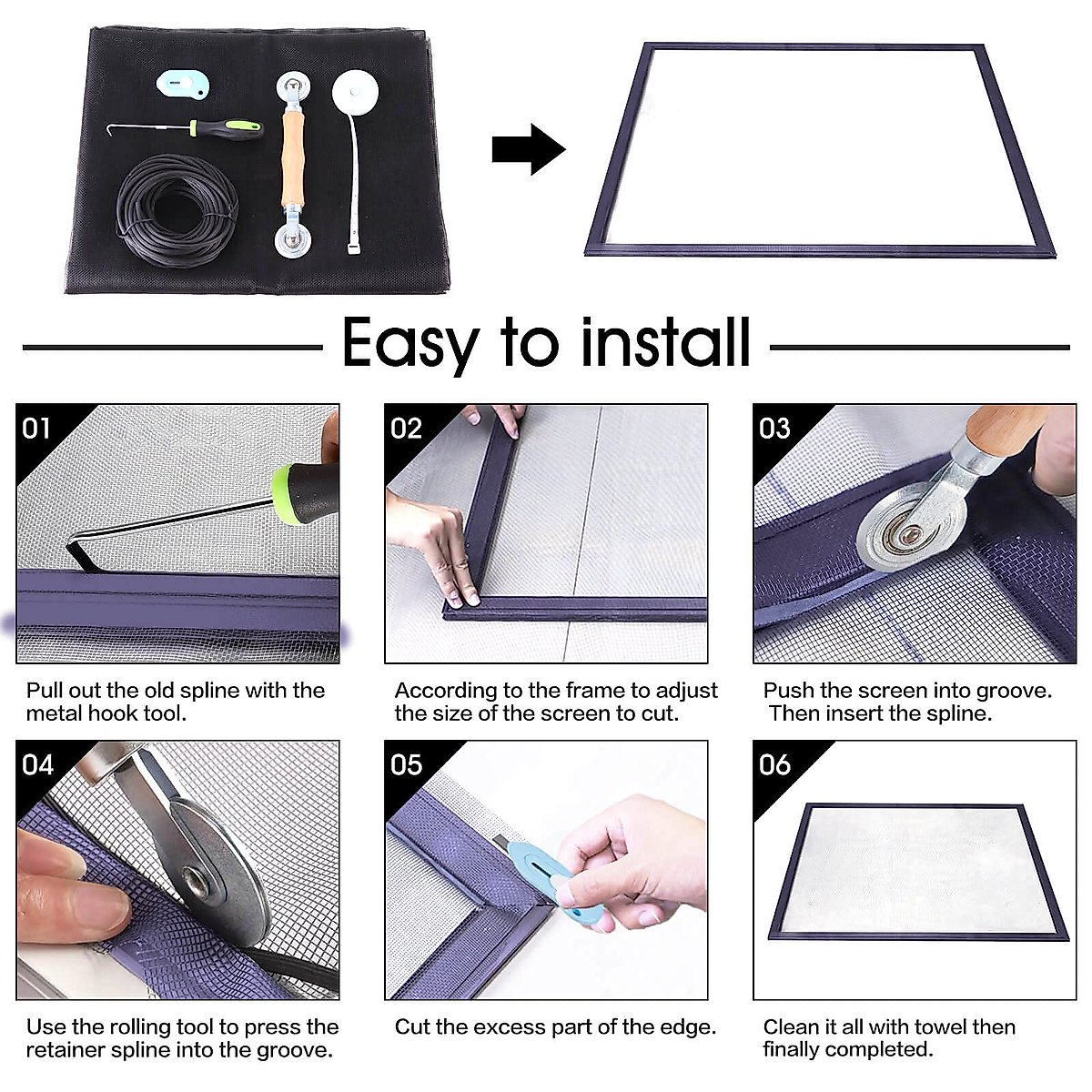 Easy to install

01

Pull out the old spline with the metal hook tool.

02

According to the frame to adjust the size of the screen to cut.

03

Push the screen into groove. Then insert the spline.

04

Use the rolling tool to press the retainer spline into the groove.

05

Cut the excess part of the edge.

06

Clean it all with towel then finally completed.