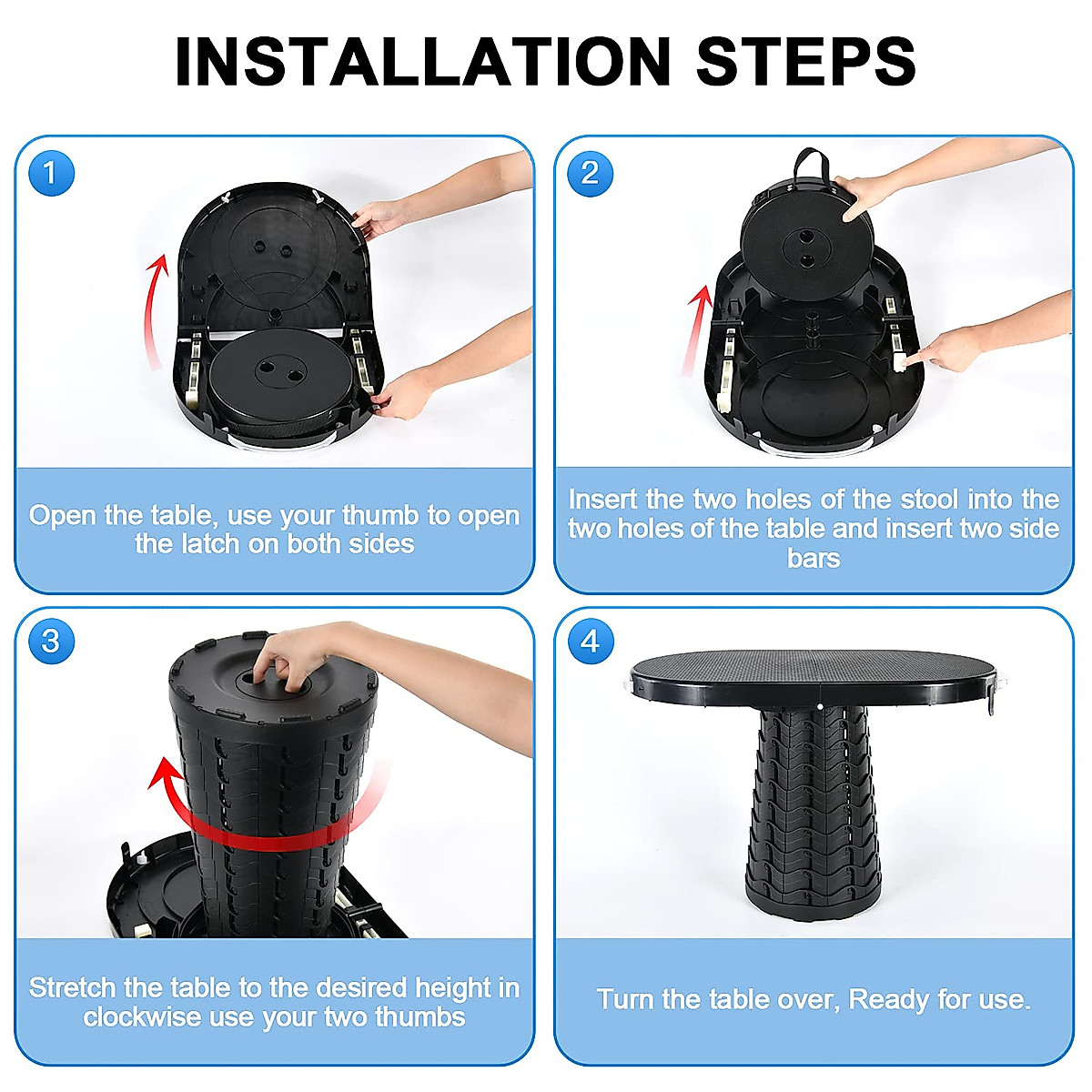 INSTALLATION STEPS

1

Open the table, use your thumb to open the latch on both sides

2

Insert the two holes of the stool into the two holes of the table and insert two side bars

3

Stretch the table to the desired height in clockwise use your two thumbs

4

Turn the table over, Ready for use.