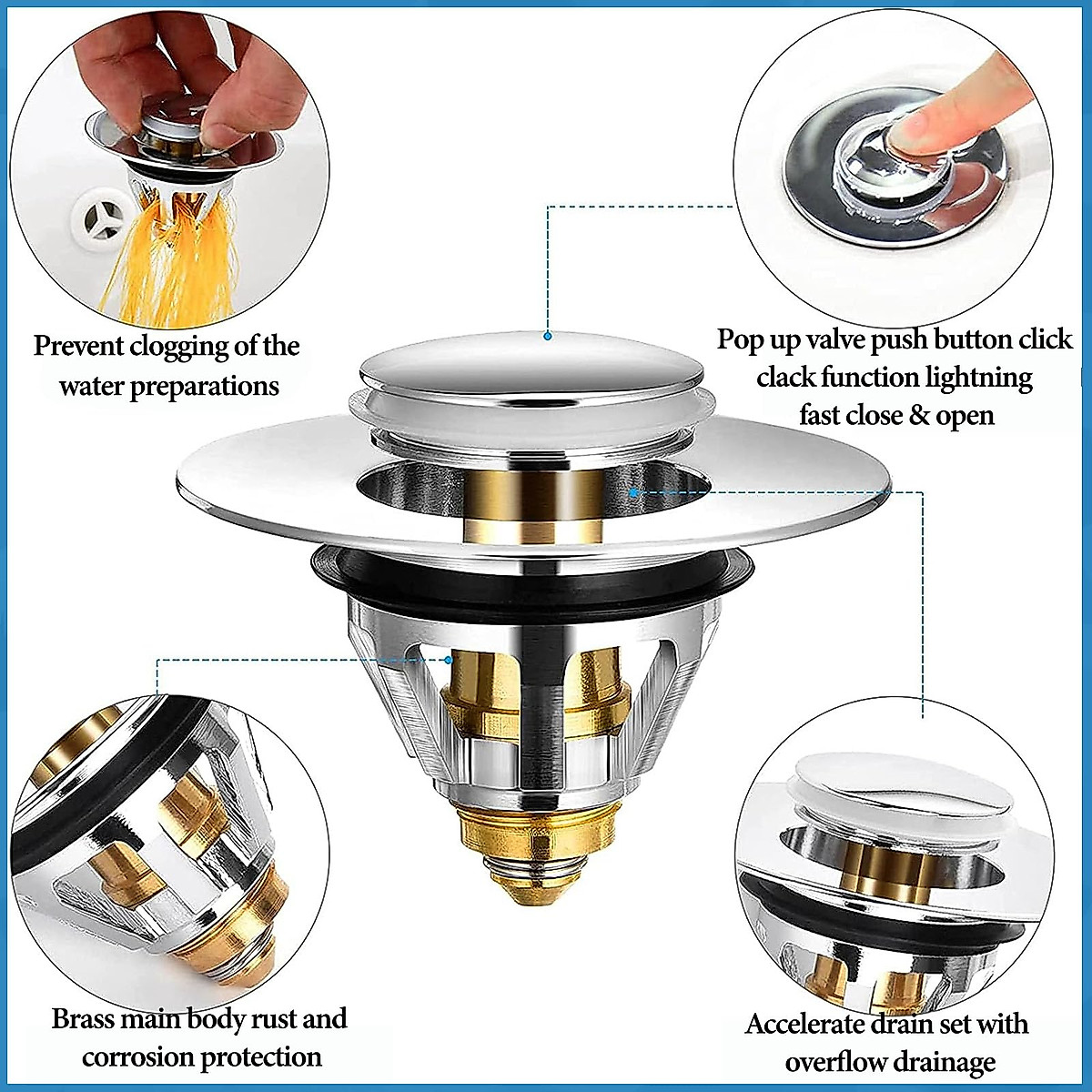 Prevent clogging of the water preparations

Pop up valve push button click clack function lightning fast close & open

Brass main body rust and corrosion protection

Accelerate drain set with overflow drainage