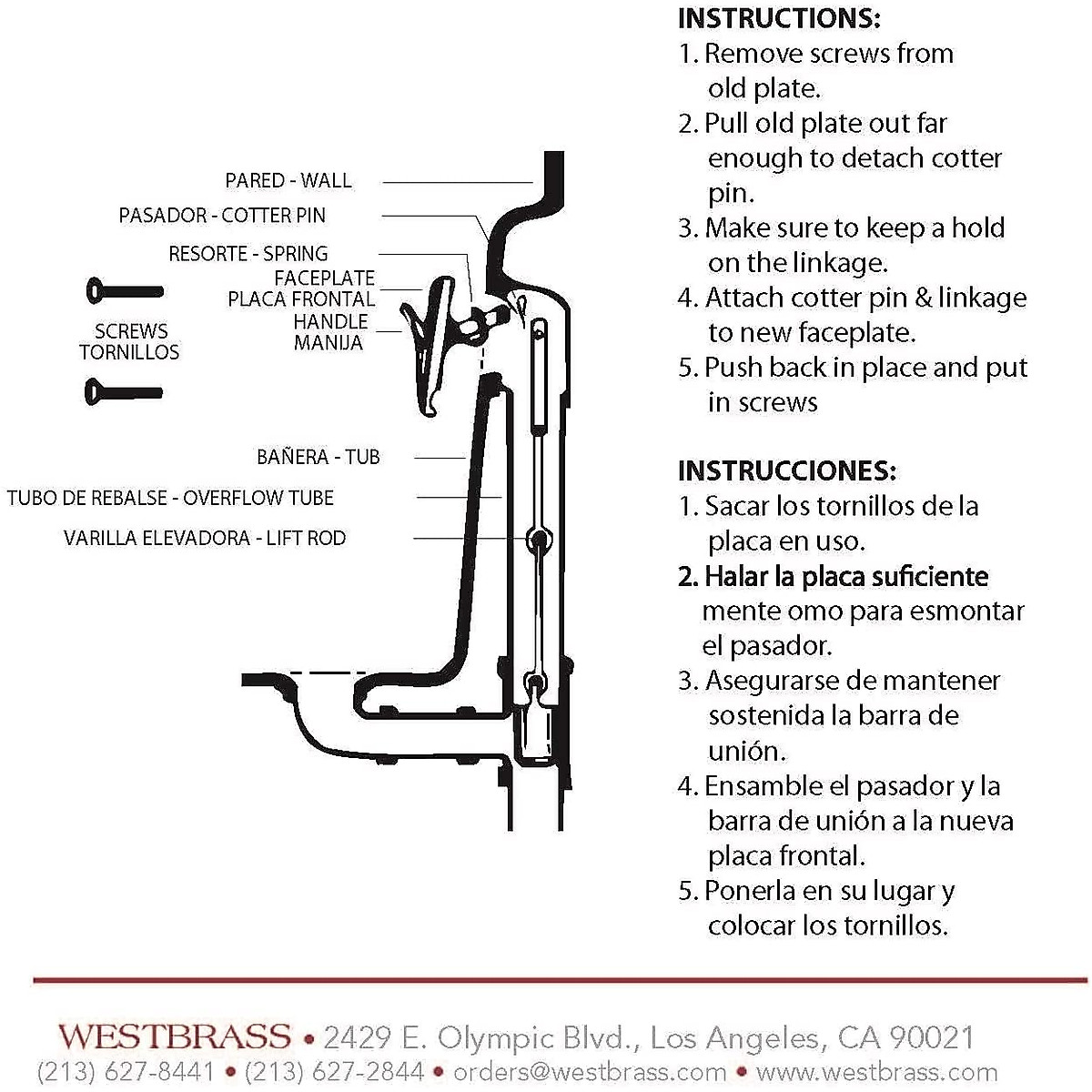 PARED - WALL

PASADOR - COTTER PIN

RESORTE - SPRING

FACEPLATE
PLACA FRONTAL

HANDLE
MANIJA

SCREWS
TORNILLOS

BAÑERA - TUB

TUBO DE REBALSE - OVERFLOW TUBE

VARILLA ELEVADORA - LIFT ROD

INSTRUCTIONS:
1. Remove screws from old plate.
2. Pull old plate out far enough to detach cotter pin.
3. Make sure to keep a hold on the linkage.
4. Attach cotter pin & linkage to new faceplate.
5. Push back in place and put in screws

INSTRUCCIONES:
1. Sacar los tornillos de la placa en uso.
2. Halar la placa suficiente mente omo para esmontar el pasador.
3. Asegurarse de mantener sostenida la barra de unión.
4. Ensamble el pasador y la barra de unión a la nueva placa frontal.
5. Ponerla en su lugar y colocar los tornillos.

WESTBRASS • 2429 E. Olympic Blvd., Los Angeles, CA 90021
(213) 627-8441 • (213) 627-2844 • orders@westbrass.com • www.westbrass.com