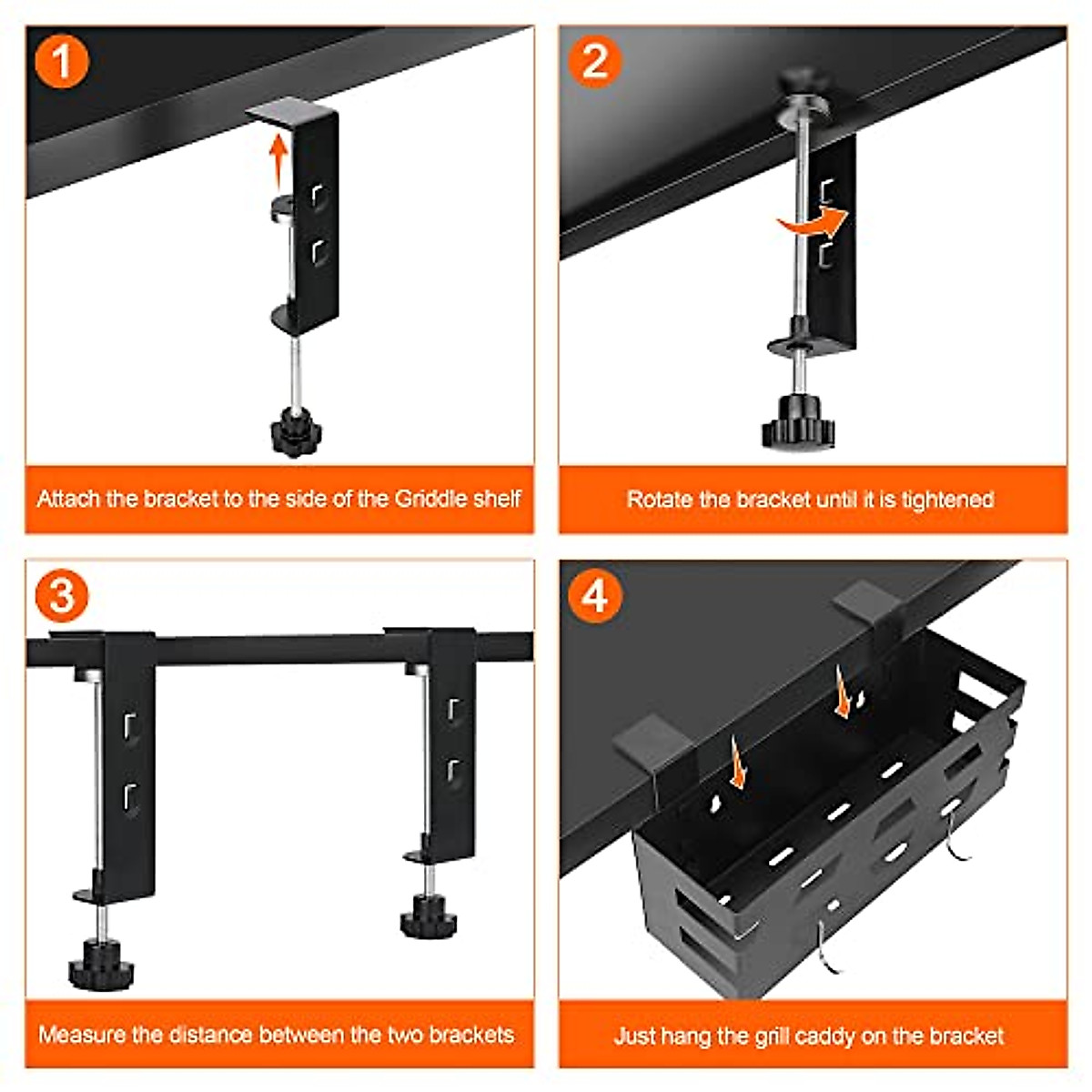 1

Attach the bracket to the side of the Griddle shelf

2

Rotate the bracket until it is tightened

3

Measure the distance between the two brackets

4

Just hang the grill caddy on the bracket