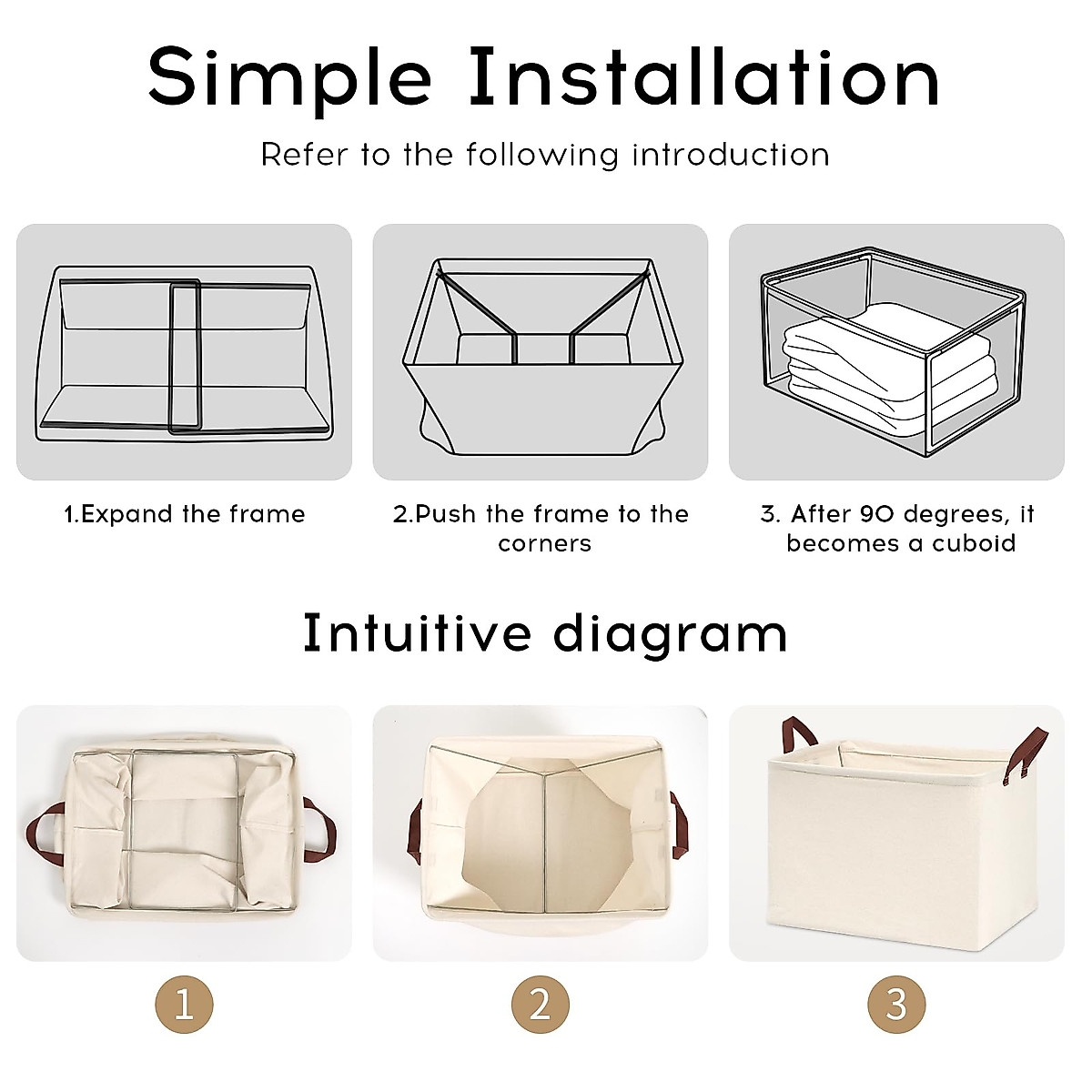 Simple Installation

Refer to the following introduction

1.Expand the frame

2.Push the frame to the corners

3. After 90 degrees, it becomes a cuboid

Intuitive diagram

1

2

3