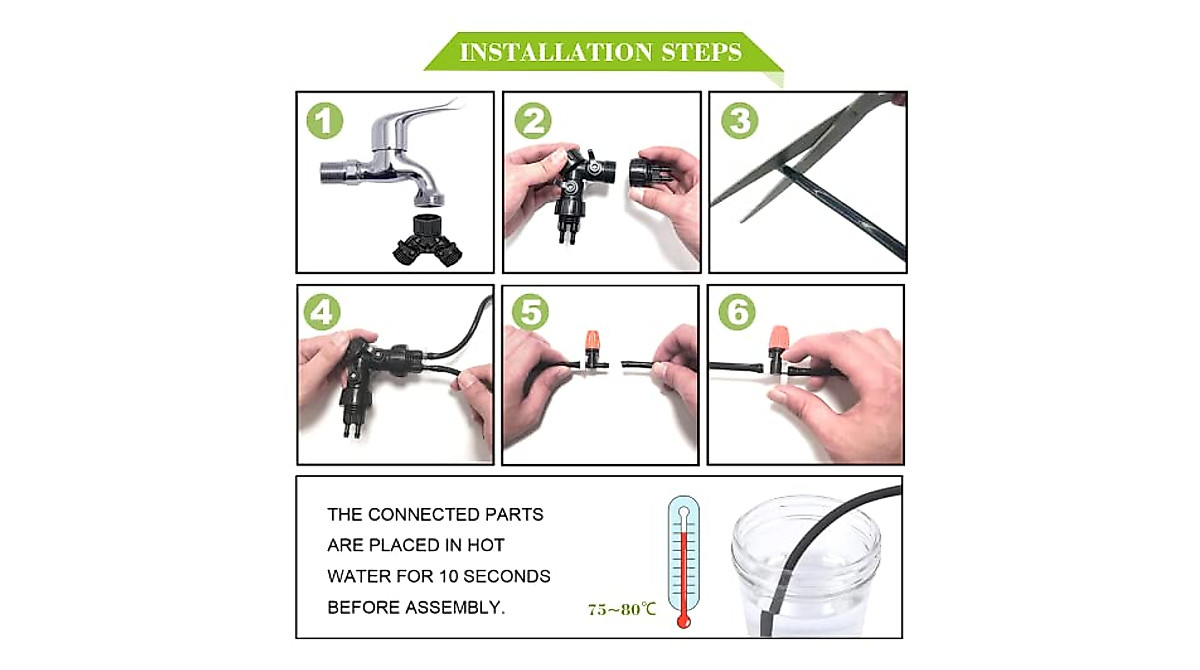 INSTALLATION STEPS

1

2

3

4

5

6

THE CONNECTED PARTS ARE PLACED IN HOT WATER FOR 10 SECONDS BEFORE ASSEMBLY.

75~80℃