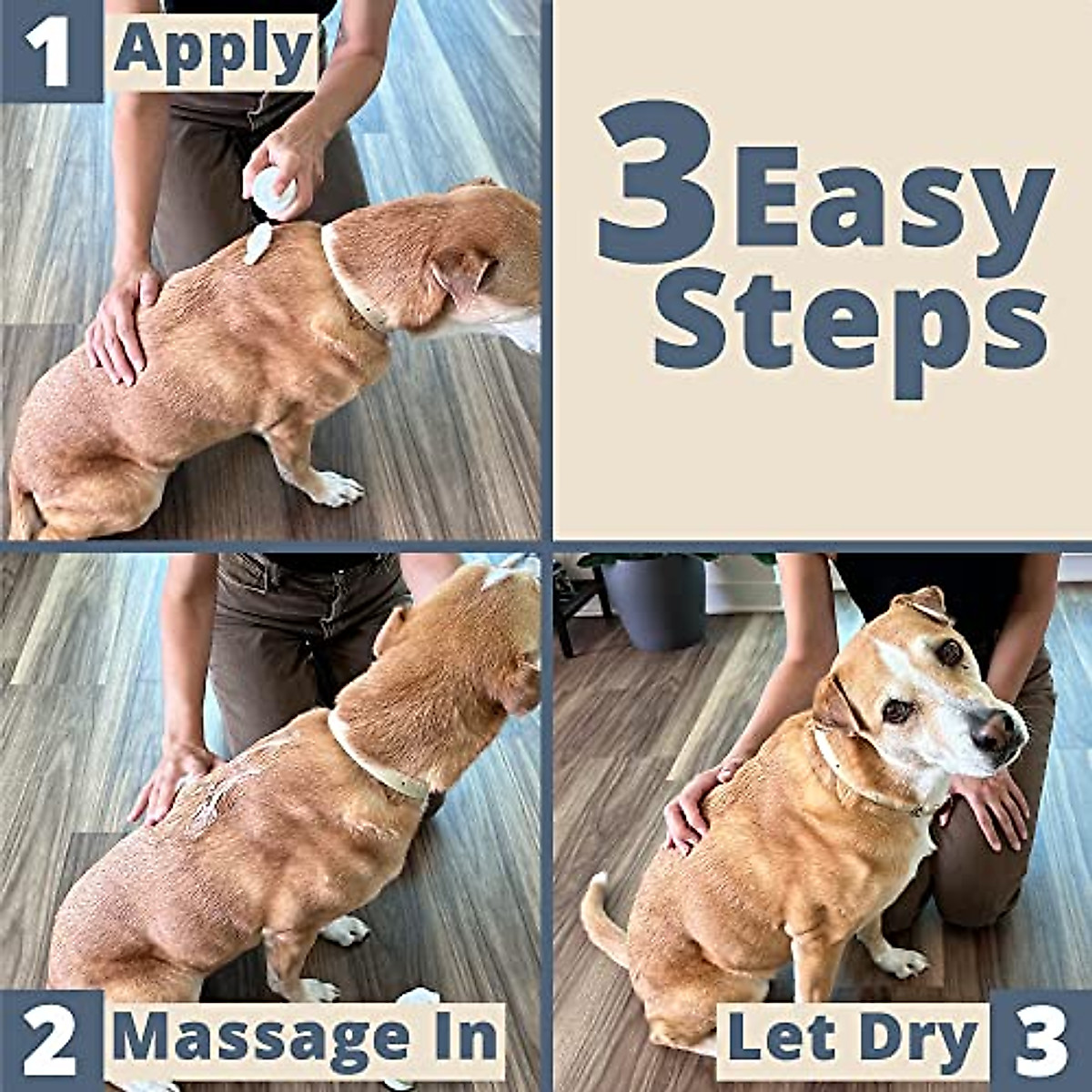 1 Apply

3 Easy Steps

2 Massage In

Let Dry 3