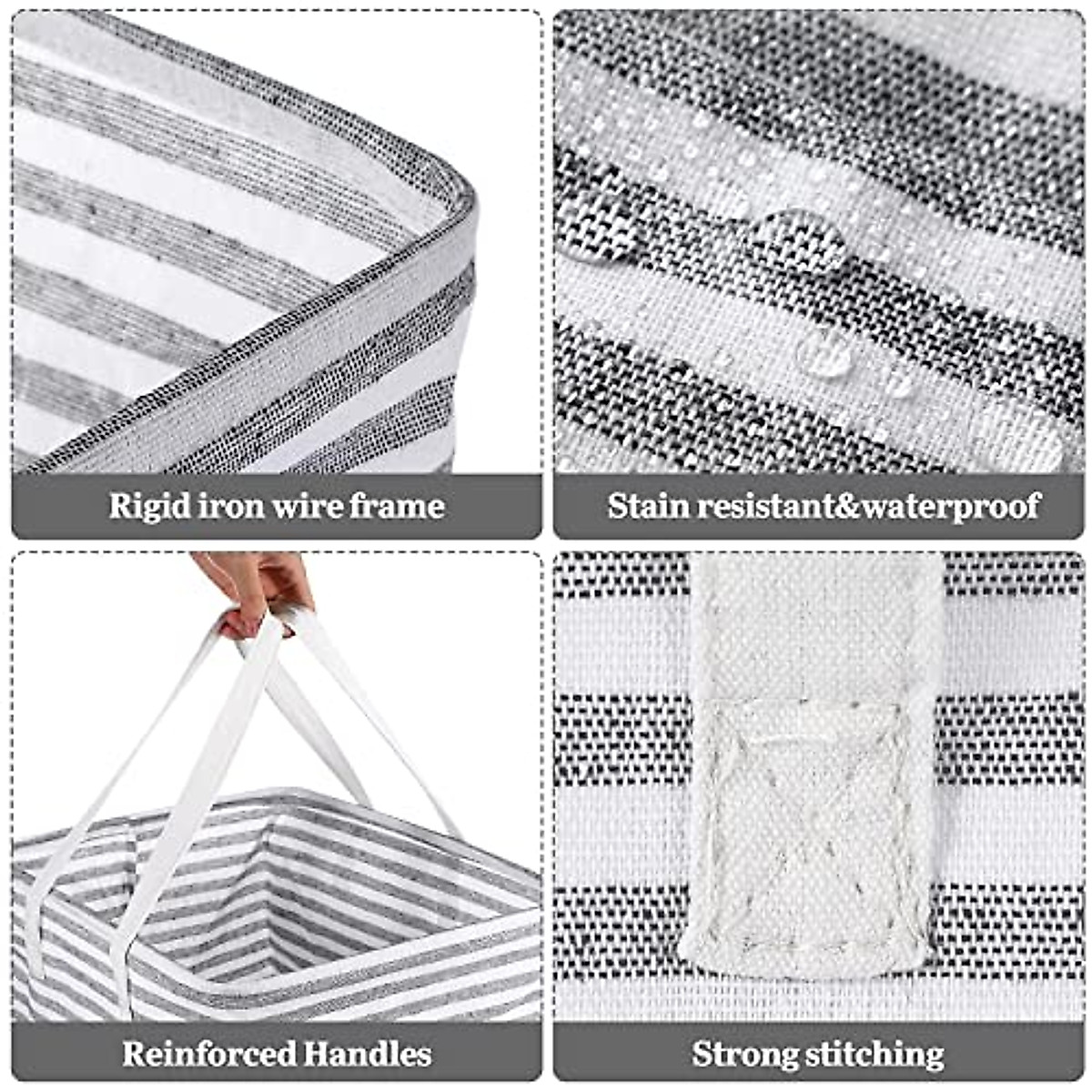 Rigid iron wire frame

Stain resistant&waterproof

Reinforced Handles

Strong stitching