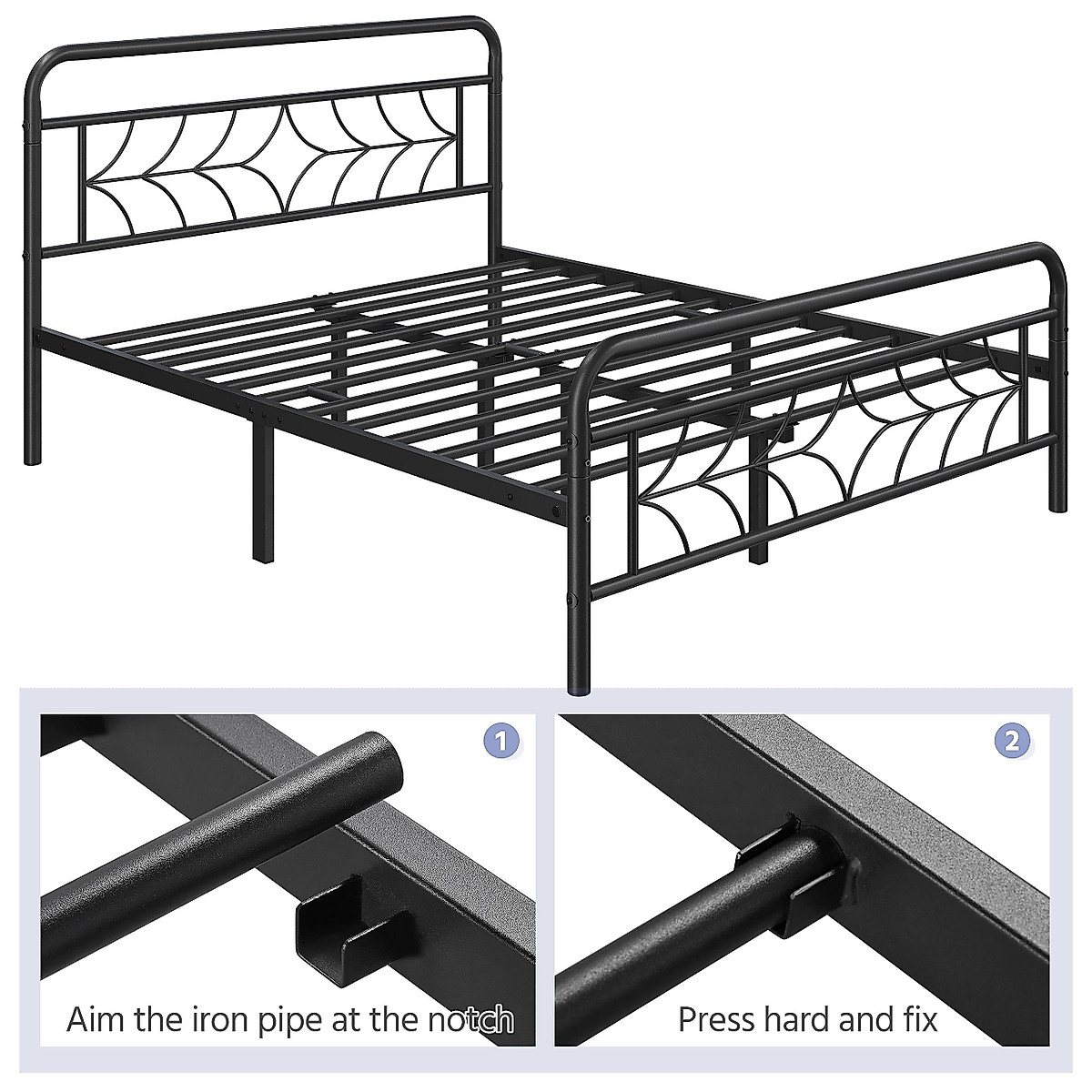 1

Aim the iron pipe at the notch

2

Press hard and fix