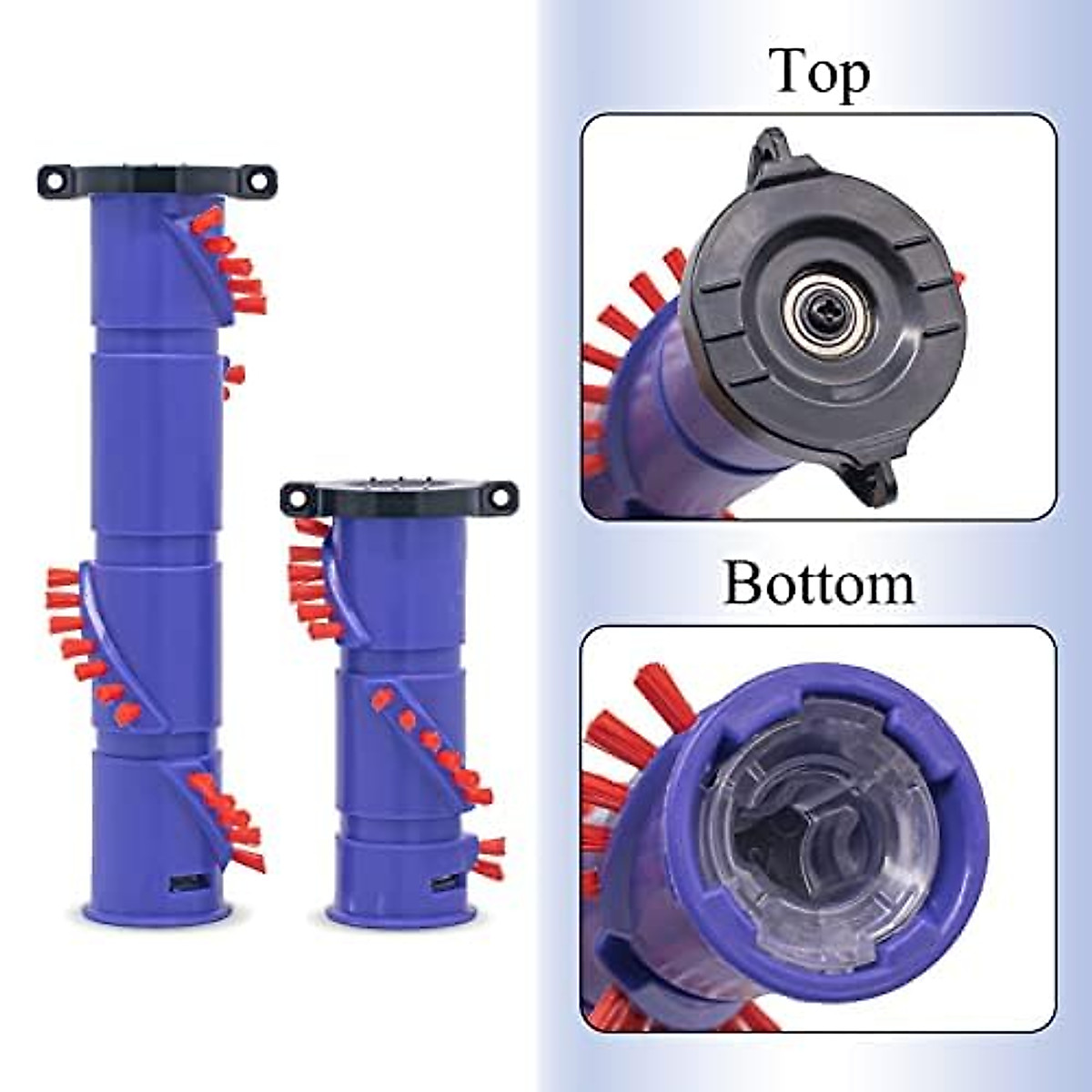 Top

Bottom