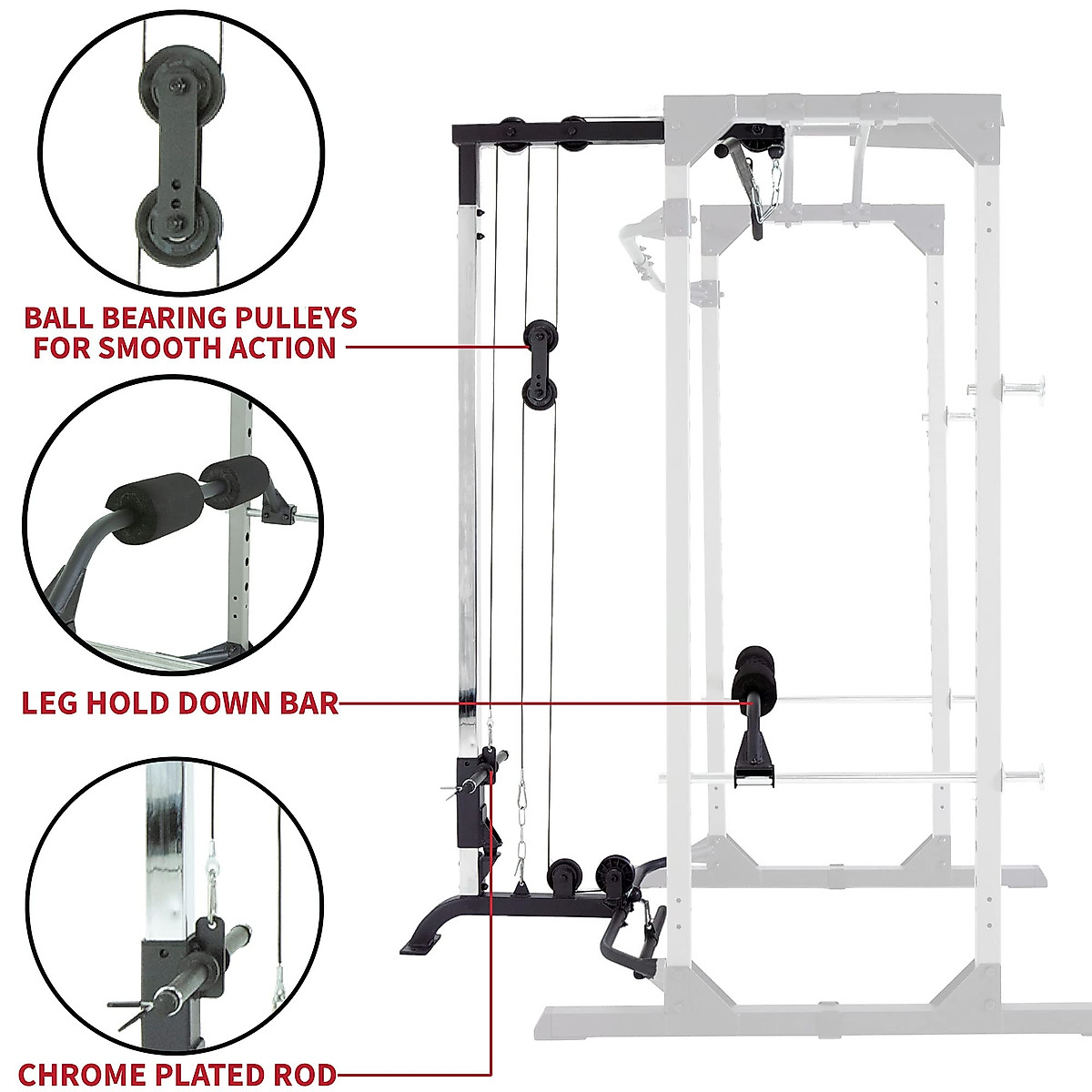 BALL BEARING PULLEYS FOR SMOOTH ACTION

LEG HOLD DOWN BAR

CHROME PLATED ROD