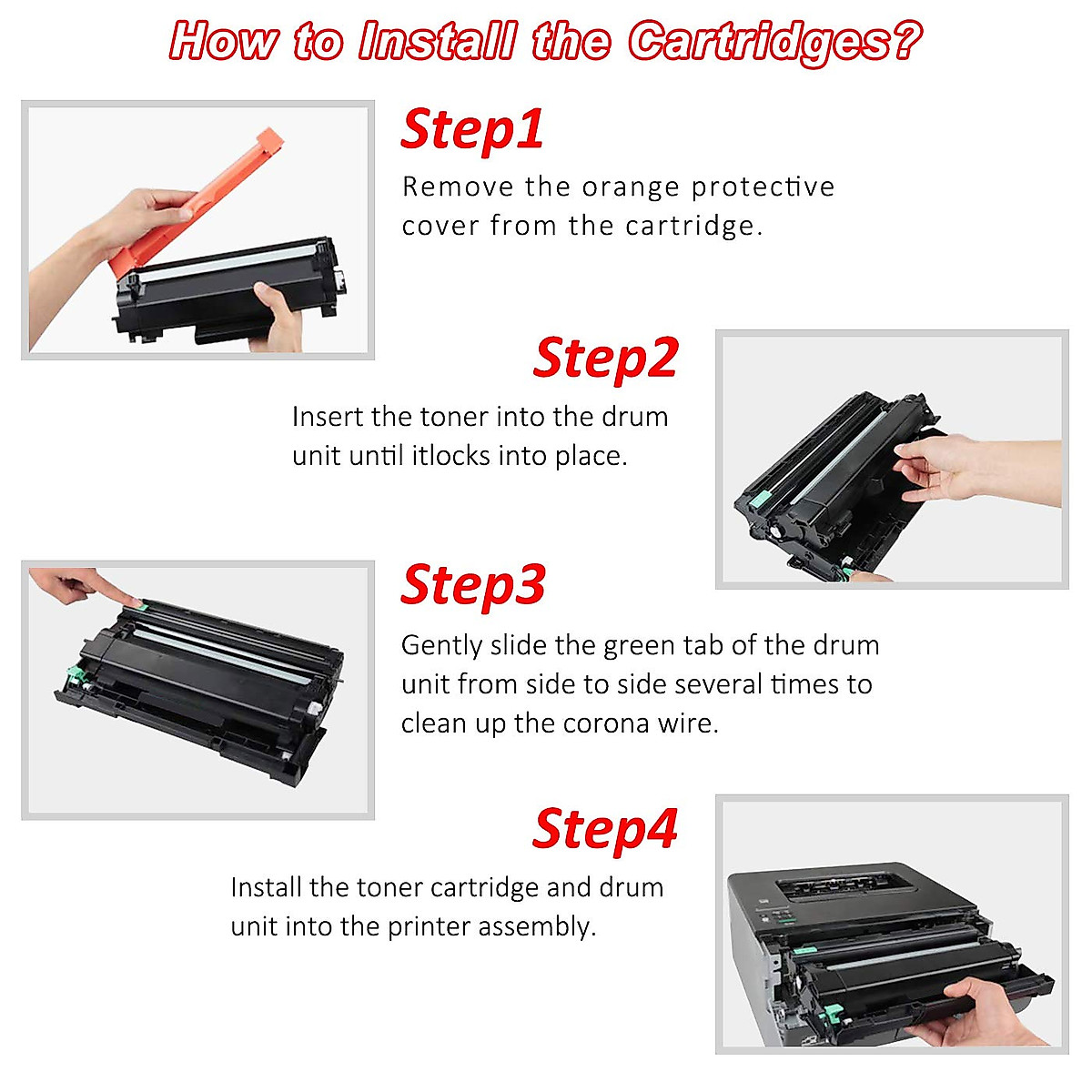 How to Install the Cartridges?

Step1

Remove the orange protective cover from the cartridge.

Step2

Insert the toner into the drum unit until itlocks into place.

Step3

Gently slide the green tab of the drum unit from side to side several times to clean up the corona wire.

Step4

Install the toner cartridge and drum unit into the printer assembly.